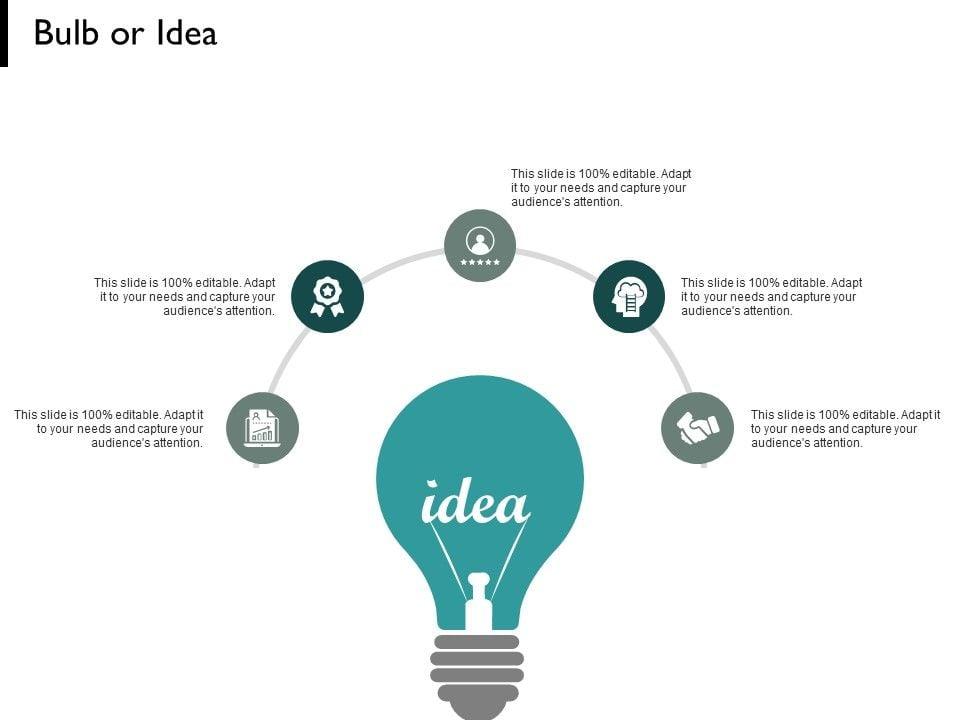 Bulb or Idea

This slide is 100% editable. Adapt it to your needs and capture your audience's attention.

This slide is 100% editable. Adapt it to your needs and capture your audience's attention.

This slide is 100% editable. Adapt it to your needs and capture your audience's attention.

This slide is 100% editable. Adapt it to your needs and capture your audience's attention.

This slide is 100% editable. Adapt it to your needs and capture your audience's attention.

idea