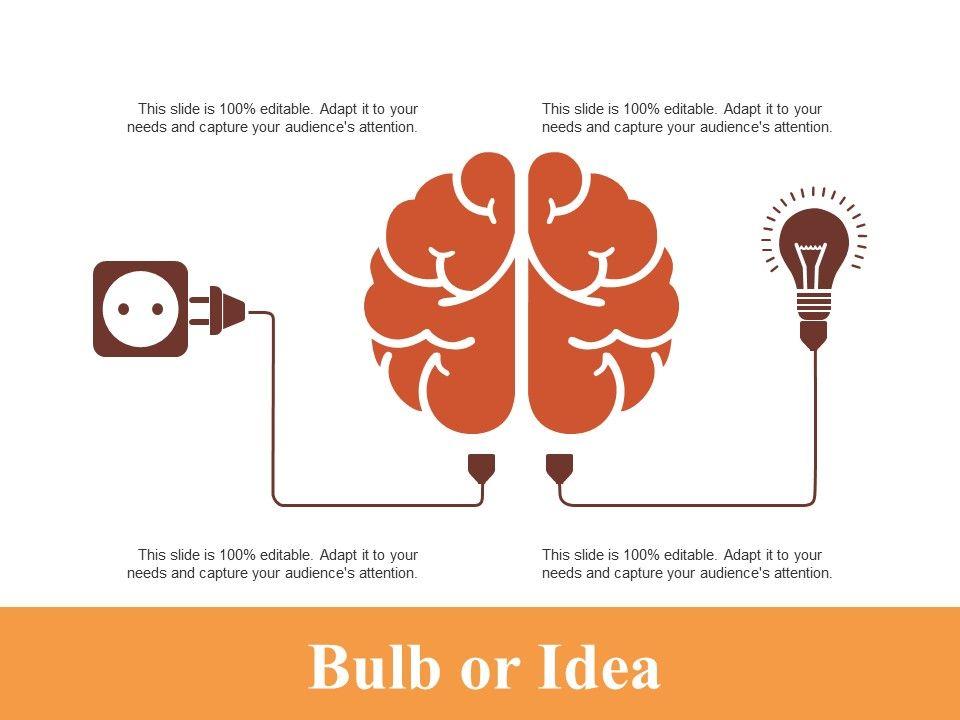 This slide is 100% editable. Adapt it to your needs and capture your audience's attention.

This slide is 100% editable. Adapt it to your needs and capture your audience's attention.

This slide is 100% editable. Adapt it to your needs and capture your audience's attention.

This slide is 100% editable. Adapt it to your needs and capture your audience's attention.

Bulb or Idea