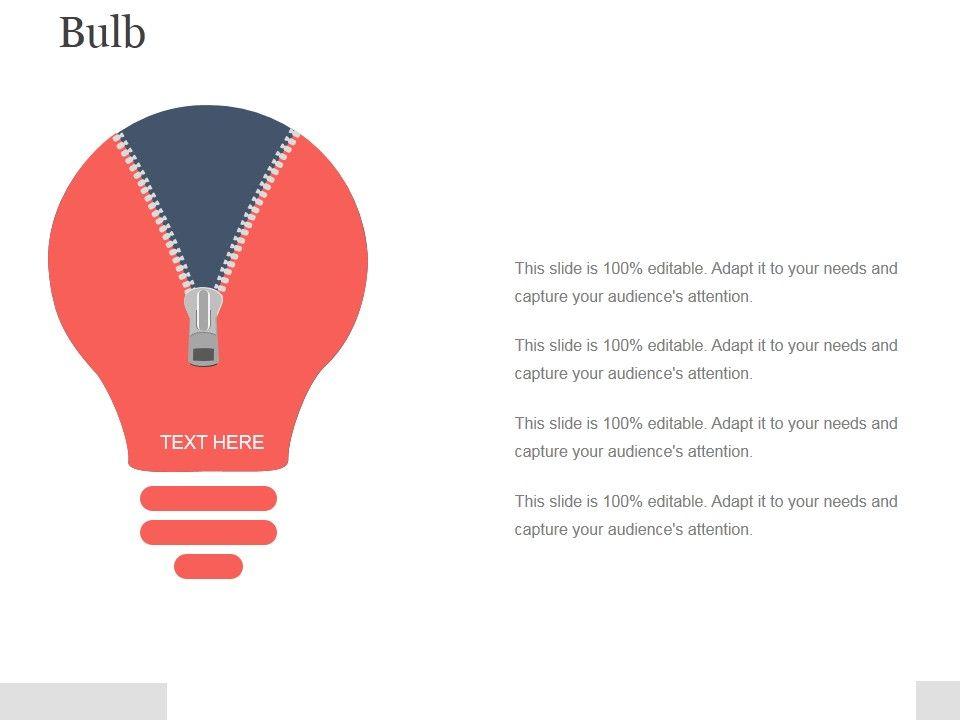 Bulb

TEXT HERE

This slide is 100% editable. Adapt it to your needs and capture your audience's attention.

This slide is 100% editable. Adapt it to your needs and capture your audience's attention.

This slide is 100% editable. Adapt it to your needs and capture your audience's attention.

This slide is 100% editable. Adapt it to your needs and capture your audience's attention.