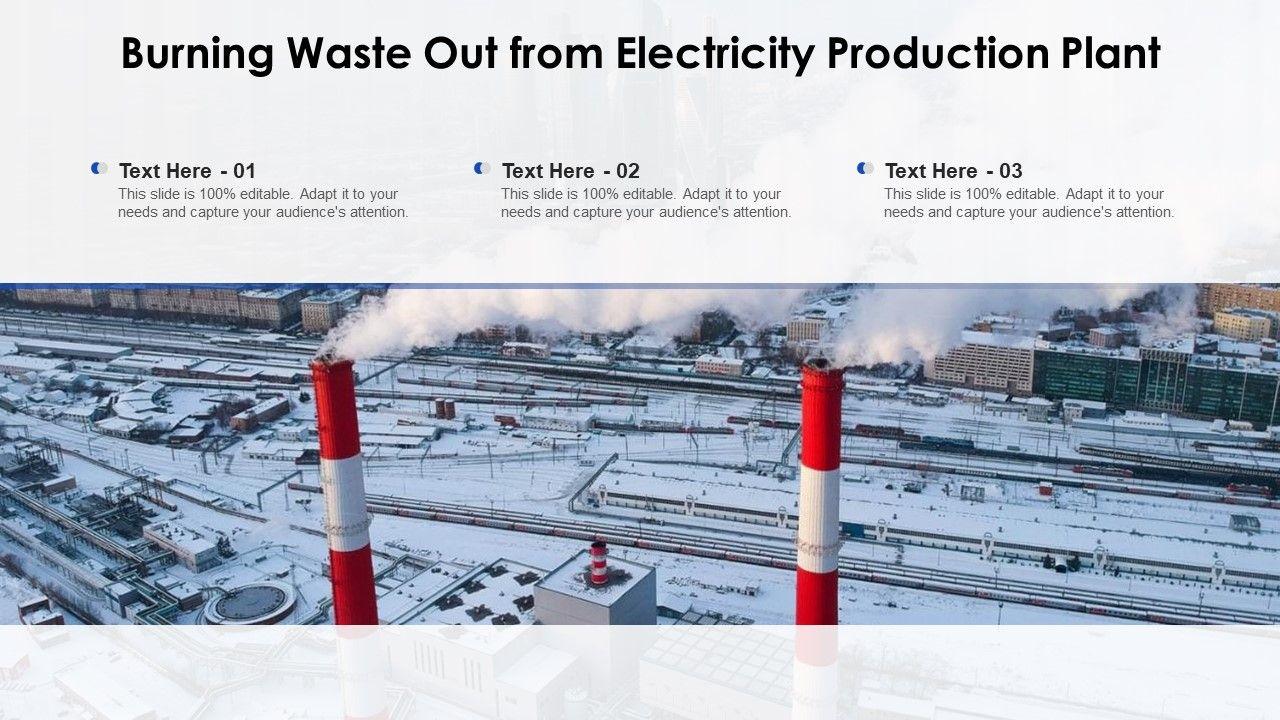 Burning Waste Out from Electricity Production Plant

Text Here - 01
This slide is 100% editable. Adapt it to your needs and capture your audience's attention.

Text Here - 02
This slide is 100% editable. Adapt it to your needs and capture your audience's attention.

Text Here - 03
This slide is 100% editable. Adapt it to your needs and capture your audience's attention.