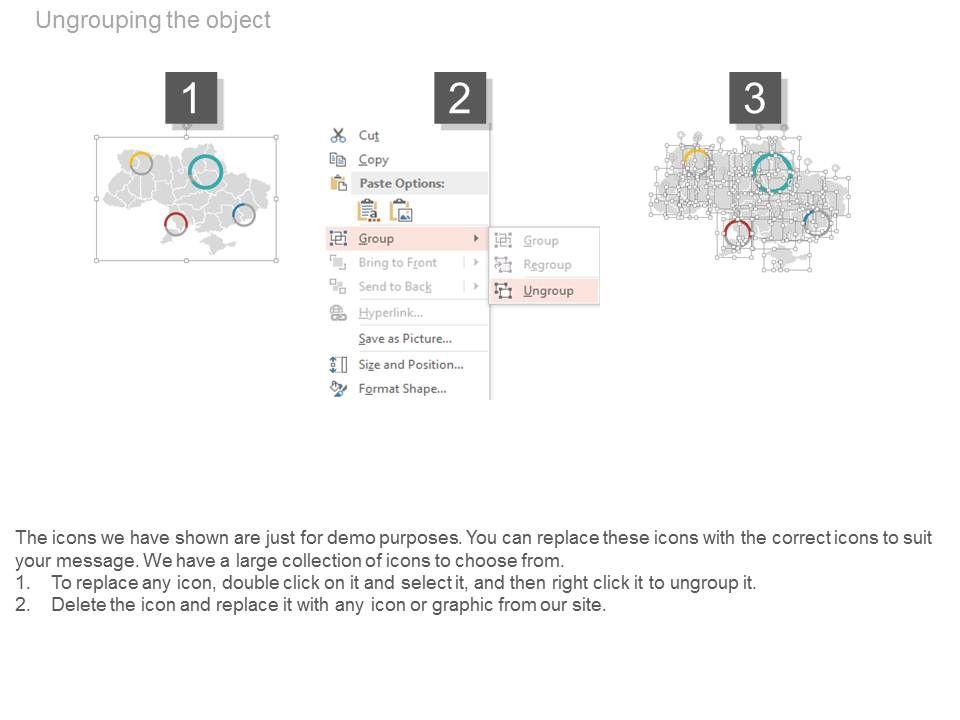 Ungrouping the object

1

2

Cut
Copy
Paste Options:
Group
Bring to Front
Send to Back
Hyperlink...
Save as Picture...
Size and Position...
Format Shape...

Group
Regroup
Ungroup

3

The icons we have shown are just for demo purposes. You can replace these icons with the correct icons to suit your message. We have a large collection of icons to choose from.
1. To replace any icon, double click on it and select it, and then right click it to ungroup it.
2. Delete the icon and replace it with any icon or graphic from our site.