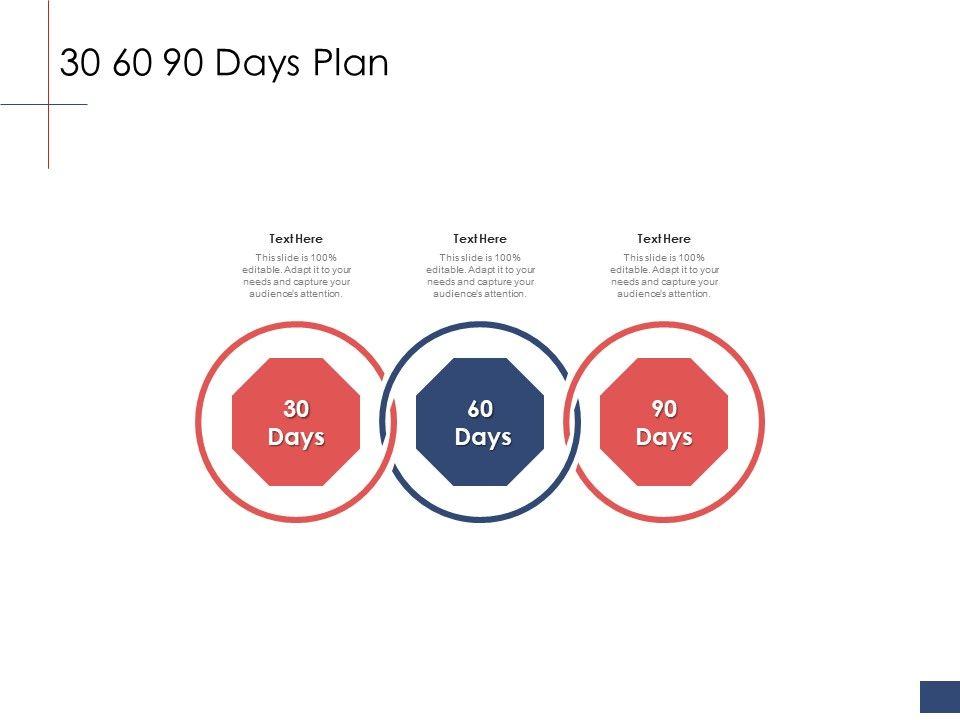 30 60 90 Days Plan

Text Here

This slide is 100% editable. Adapt it to your needs and capture your audience's attention.

Text Here

This slide is 100% editable. Adapt it to your needs and capture your audience's attention.

Text Here

This slide is 100% editable. Adapt it to your needs and capture your audience's attention.

30 Days

60 Days

90 Days