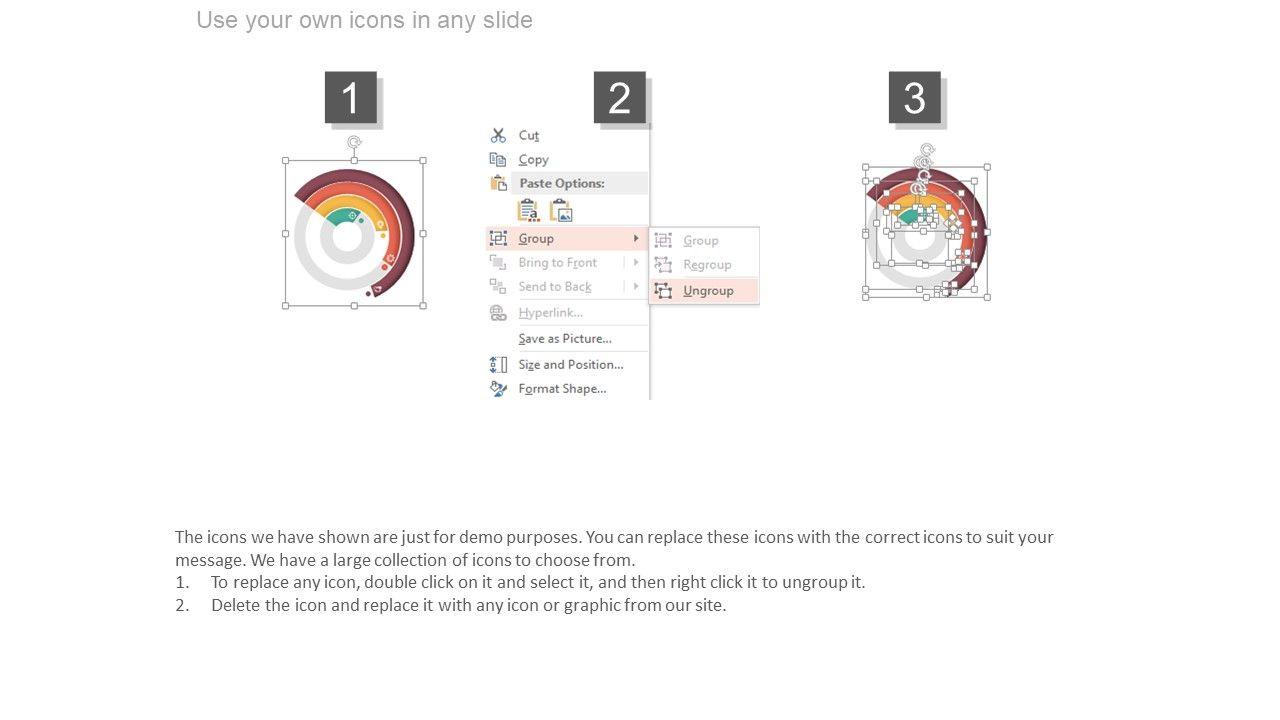 Use your own icons in any slide

1

2

Cut
Copy
Paste Options:
Group
Bring to Front
Send to Back
Hyperlink...
Save as Picture...
Size and Position...
Format Shape...

Group
Regroup
Ungroup

3

The icons we have shown are just for demo purposes. You can replace these icons with the correct icons to suit your message. We have a large collection of icons to choose from.
1. To replace any icon, double click on it and select it, and then right click it to ungroup it.
2. Delete the icon and replace it with any icon or graphic from our site.