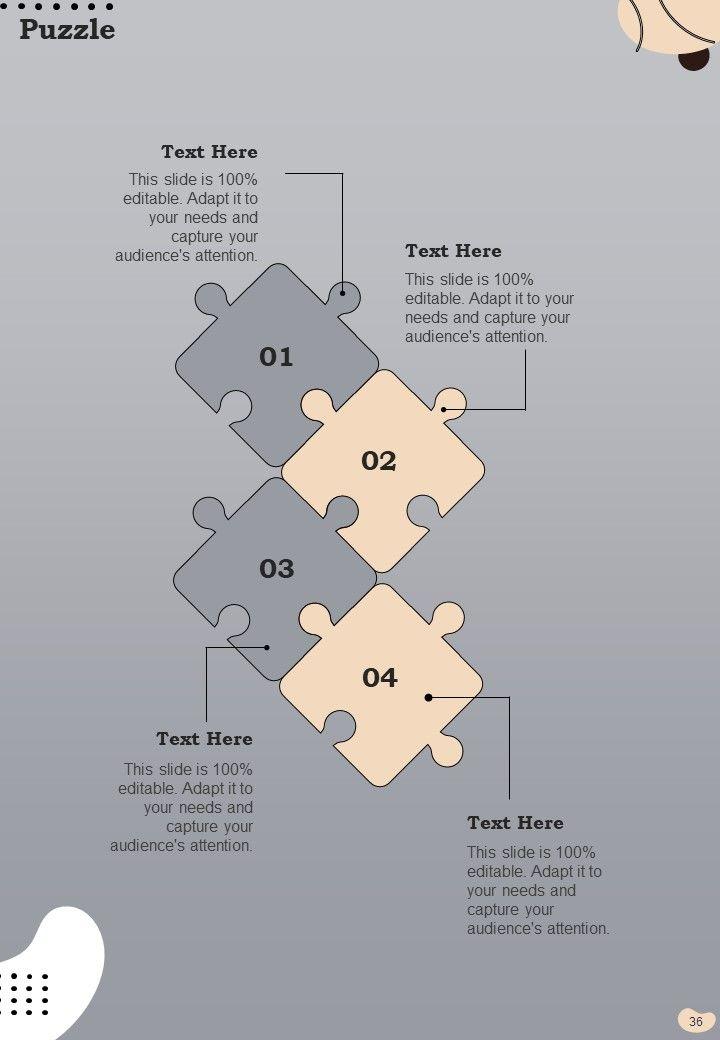 Puzzle

Text Here

This slide is 100% editable. Adapt it to your needs and capture your audience's attention.

Text Here

This slide is 100% editable. Adapt it to your needs and capture your audience's attention.

01

02

03

04

Text Here

This slide is 100% editable. Adapt it to your needs and capture your audience's attention.

Text Here

This slide is 100% editable. Adapt it to your needs and capture your audience's attention.

36