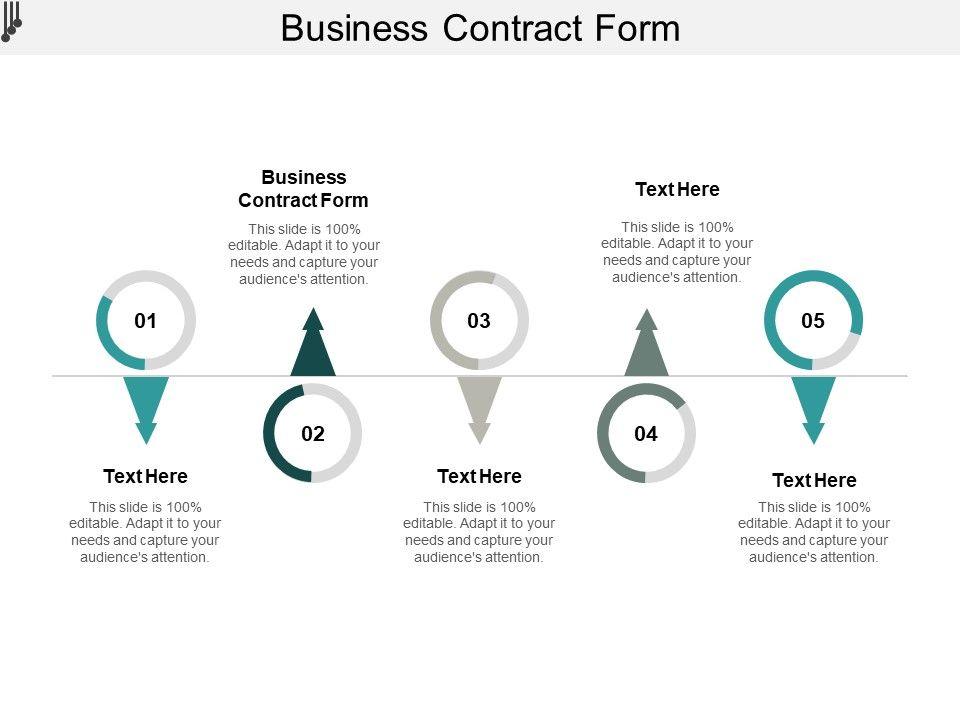 Business Contract Form

01

Text Here

This slide is 100% editable. Adapt it to your needs and capture your audience's attention.

Business Contract Form

This slide is 100% editable. Adapt it to your needs and capture your audience's attention.

02

03

Text Here

This slide is 100% editable. Adapt it to your needs and capture your audience's attention.

Text Here

This slide is 100% editable. Adapt it to your needs and capture your audience's attention.

04

05

Text Here

This slide is 100% editable. Adapt it to your needs and capture your audience's attention.