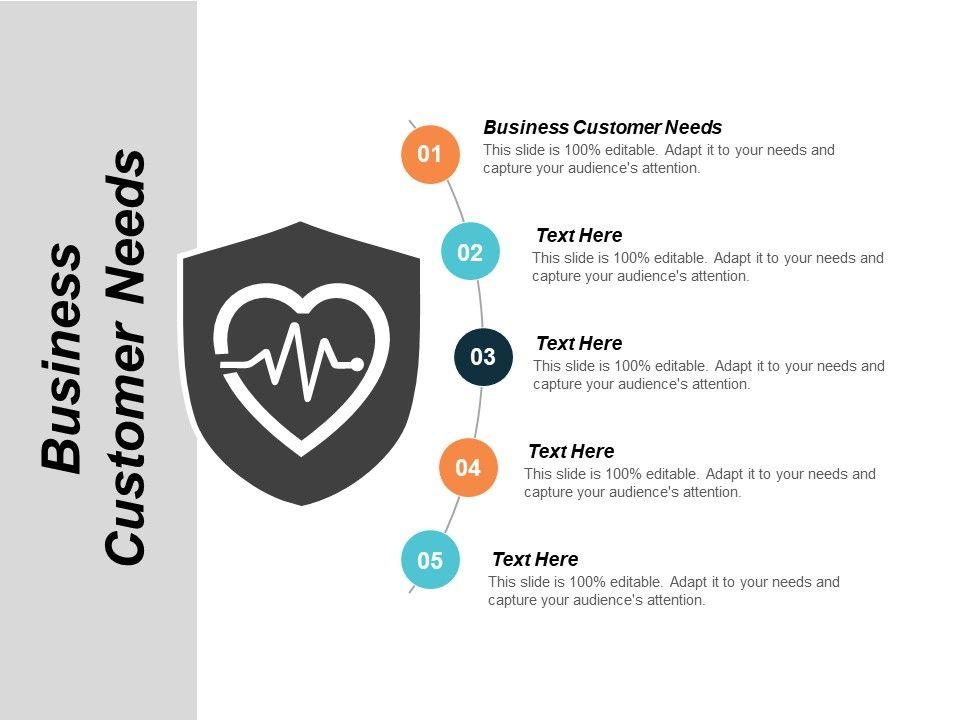 Business Customer Needs

01
Business Customer Needs
This slide is 100% editable. Adapt it to your needs and capture your audience's attention.

02
Text Here
This slide is 100% editable. Adapt it to your needs and capture your audience's attention.

03
Text Here
This slide is 100% editable. Adapt it to your needs and capture your audience's attention.

04
Text Here
This slide is 100% editable. Adapt it to your needs and capture your audience's attention.

05
Text Here
This slide is 100% editable. Adapt it to your needs and capture your audience's attention.