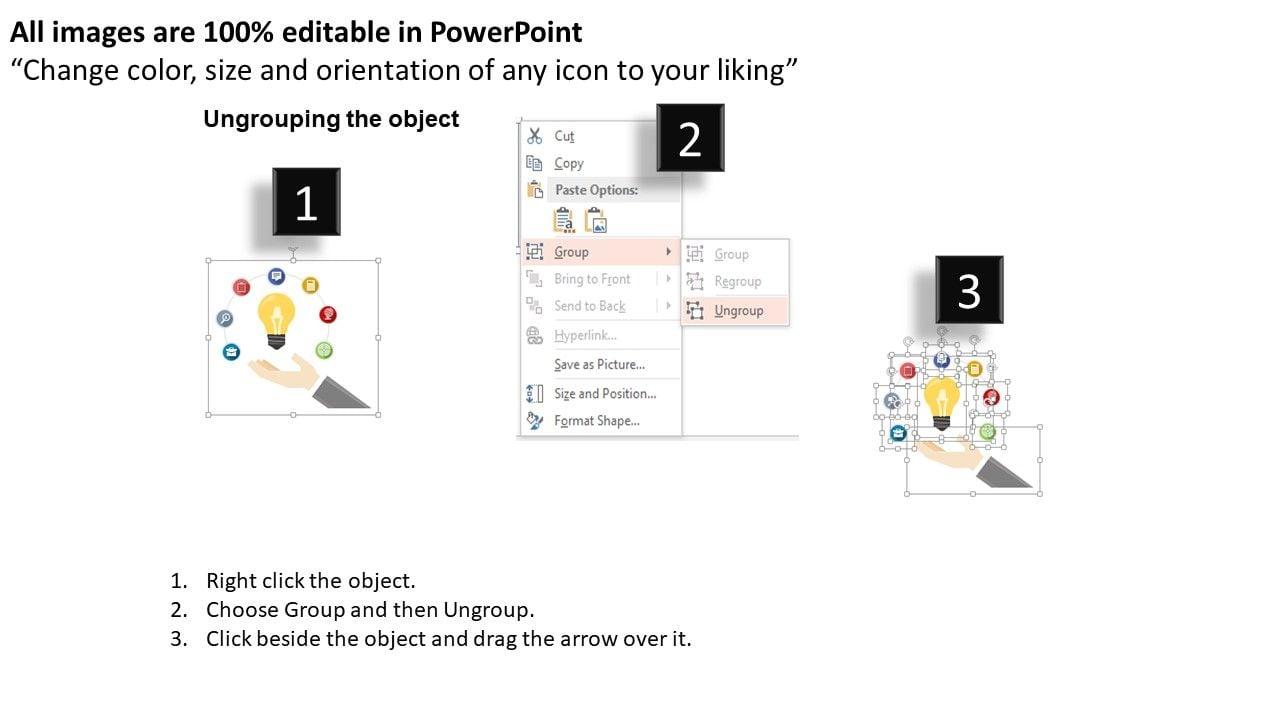 All images are 100% editable in PowerPoint
“Change color, size and orientation of any icon to your liking”

Ungrouping the object

1

2

Cut
Copy
Paste Options:
Group
Bring to Front
Send to Back
Hyperlink...
Save as Picture...
Size and Position...
Format Shape...

Group
Regroup
Ungroup

3

1. Right click the object.
2. Choose Group and then Ungroup.
3. Click beside the object and drag the arrow over it.