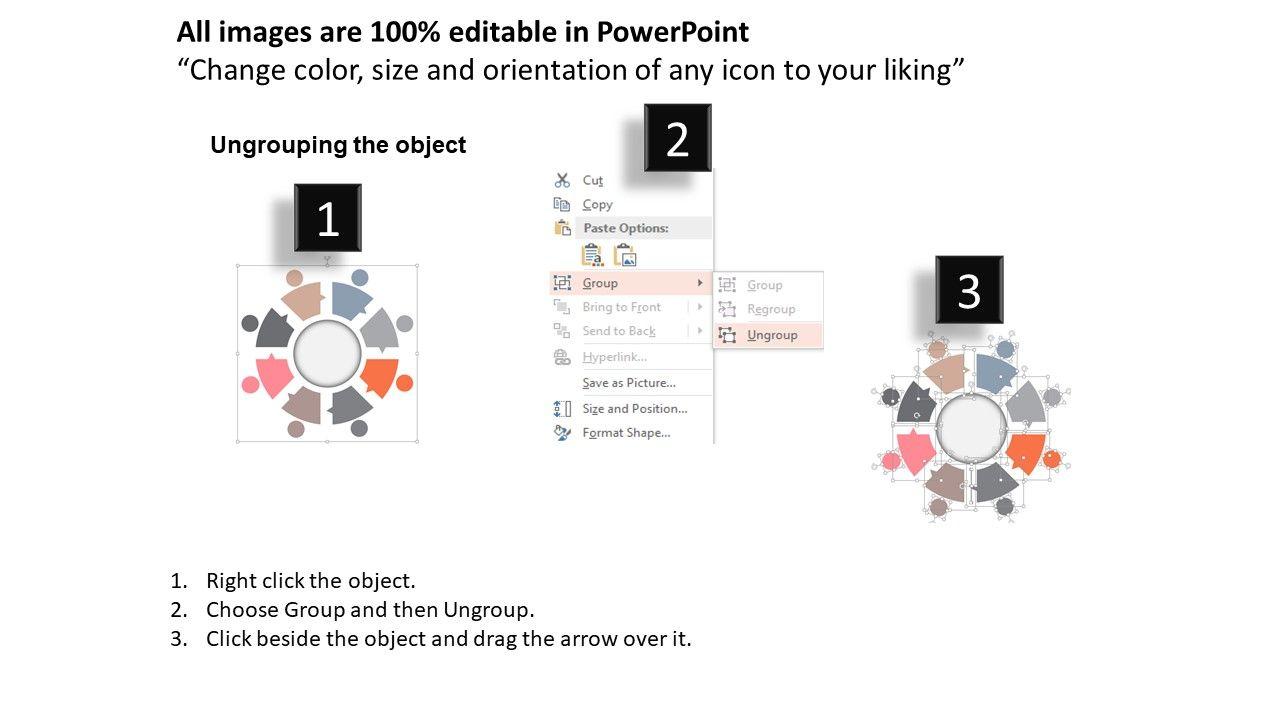 All images are 100% editable in PowerPoint
“Change color, size and orientation of any icon to your liking”

Ungrouping the object

1

2

Cut
Copy
Paste Options:
Group
Bring to Front
Send to Back
Hyperlink...
Save as Picture...
Size and Position...
Format Shape...

Group
Regroup
Ungroup

3

1. Right click the object.
2. Choose Group and then Ungroup.
3. Click beside the object and drag the arrow over it.