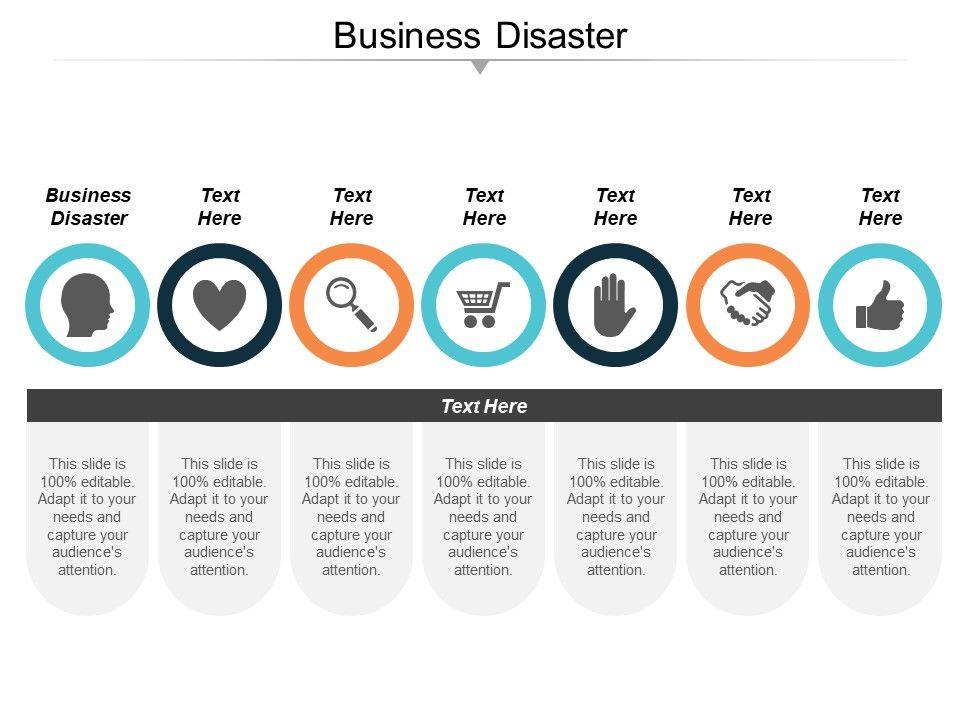 Business Disaster

Business Disaster

Text Here

Text Here

Text Here

Text Here

Text Here

Text Here

Text Here

This slide is 100% editable. Adapt it to your needs and capture your audience's attention.

This slide is 100% editable. Adapt it to your needs and capture your audience's attention.

This slide is 100% editable. Adapt it to your needs and capture your audience's attention.

This slide is 100% editable. Adapt it to your needs and capture your audience's attention.

This slide is 100% editable. Adapt it to your needs and capture your audience's attention.

This slide is 100% editable. Adapt it to your needs and capture your audience's attention.

This slide is 100% editable. Adapt it to your needs and capture your audience's attention.