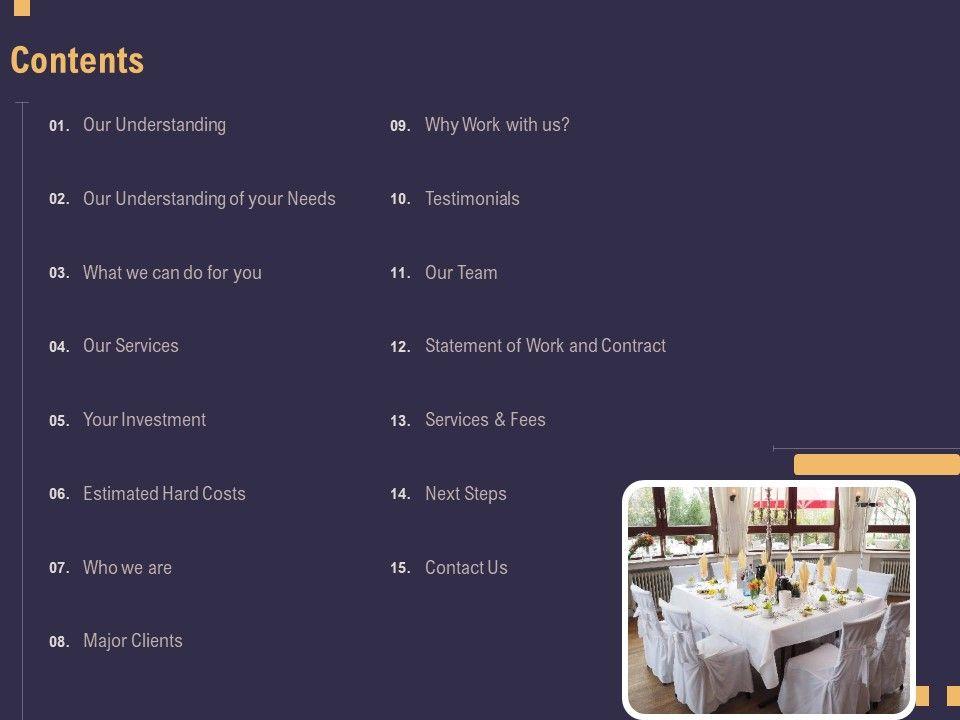 Contents

01. Our Understanding

02. Our Understanding of your Needs

03. What we can do for you

04. Our Services

05. Your Investment

06. Estimated Hard Costs

07. Who we are

08. Major Clients

09. Why Work with us?

10. Testimonials

11. Our Team

12. Statement of Work and Contract

13. Services & Fees

14. Next Steps

15. Contact Us