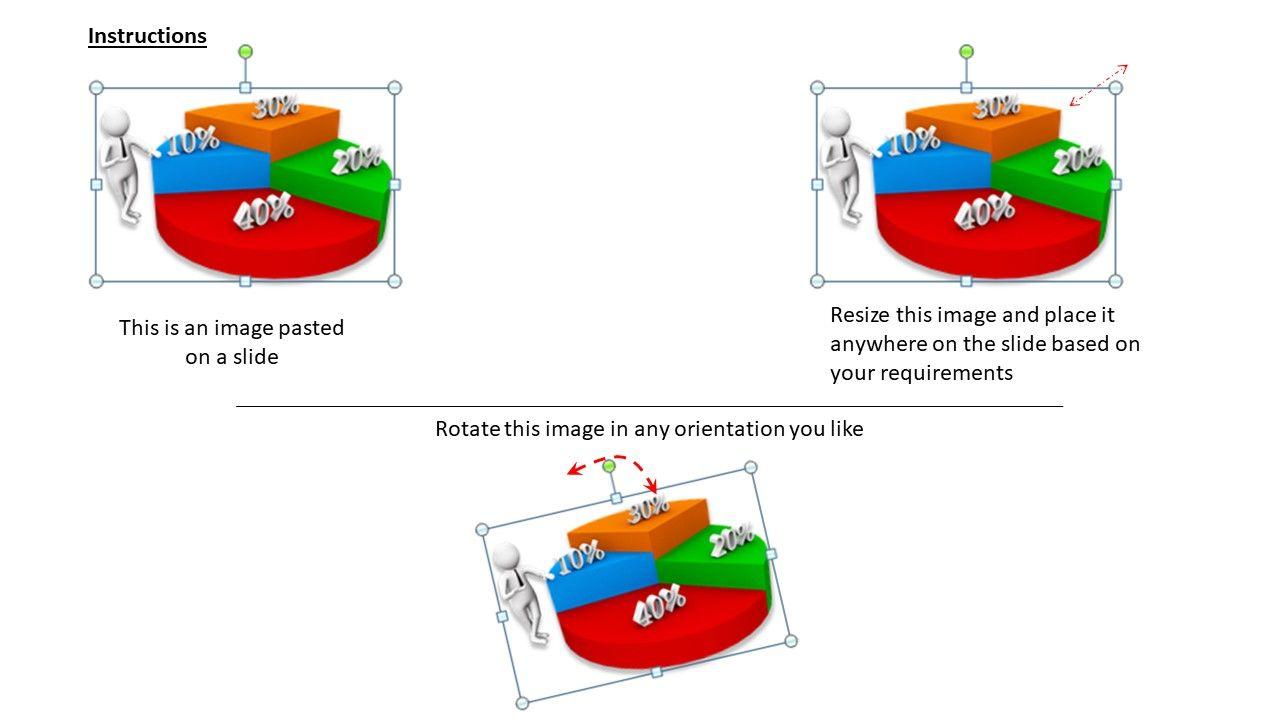 Instructions

30%
10%
20%
40%

This is an image pasted on a slide

30%
10%
20%
40%

Resize this image and place it anywhere on the slide based on your requirements

Rotate this image in any orientation you like

30%
10%
20%
40%