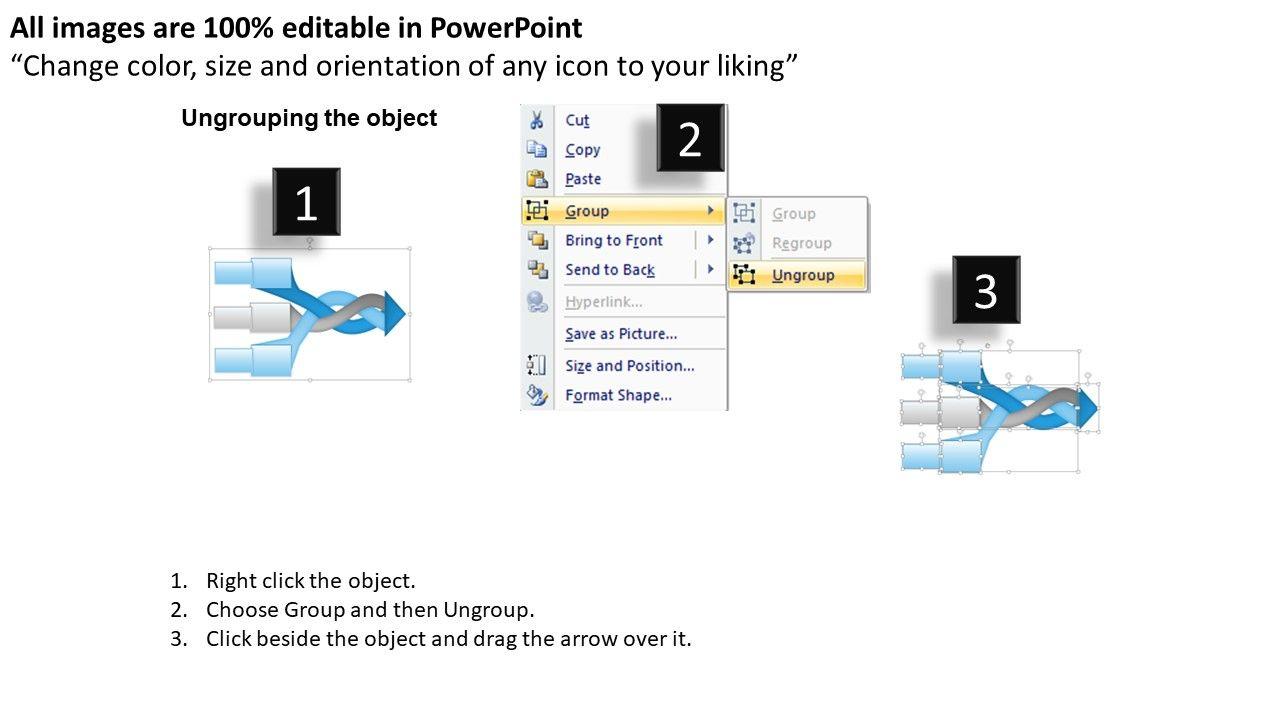 All images are 100% editable in PowerPoint
“Change color, size and orientation of any icon to your liking”

Ungrouping the object

1

Cut
Copy
Paste
Group
Bring to Front
Send to Back
Hyperlink...
Save as Picture...
Size and Position...
Format Shape...

2

Group
Regroup
Ungroup

3

1. Right click the object.
2. Choose Group and then Ungroup.
3. Click beside the object and drag the arrow over it.