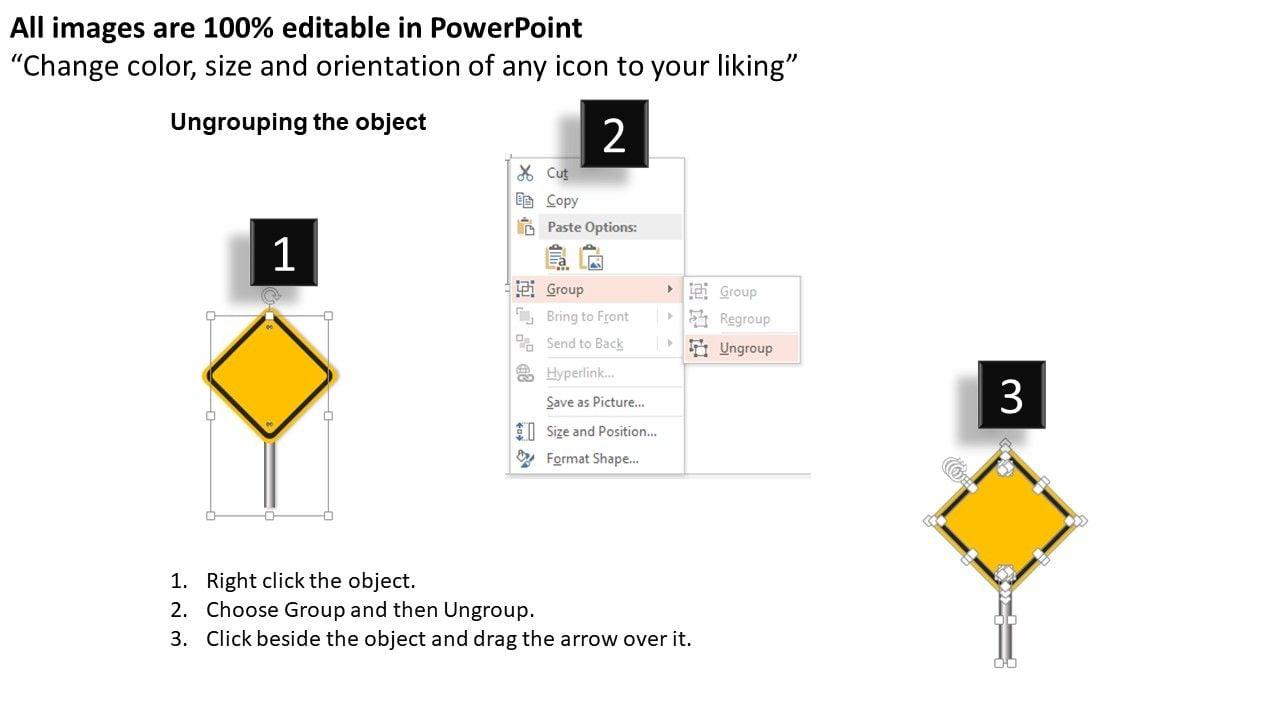 All images are 100% editable in PowerPoint
"Change color, size and orientation of any icon to your liking"

Ungrouping the object

1

2

Cut
Copy
Paste Options:
Group
Bring to Front
Send to Back
Hyperlink...
Save as Picture...
Size and Position...
Format Shape...

Group
Regroup
Ungroup

3

1. Right click the object.
2. Choose Group and then Ungroup.
3. Click beside the object and drag the arrow over it.