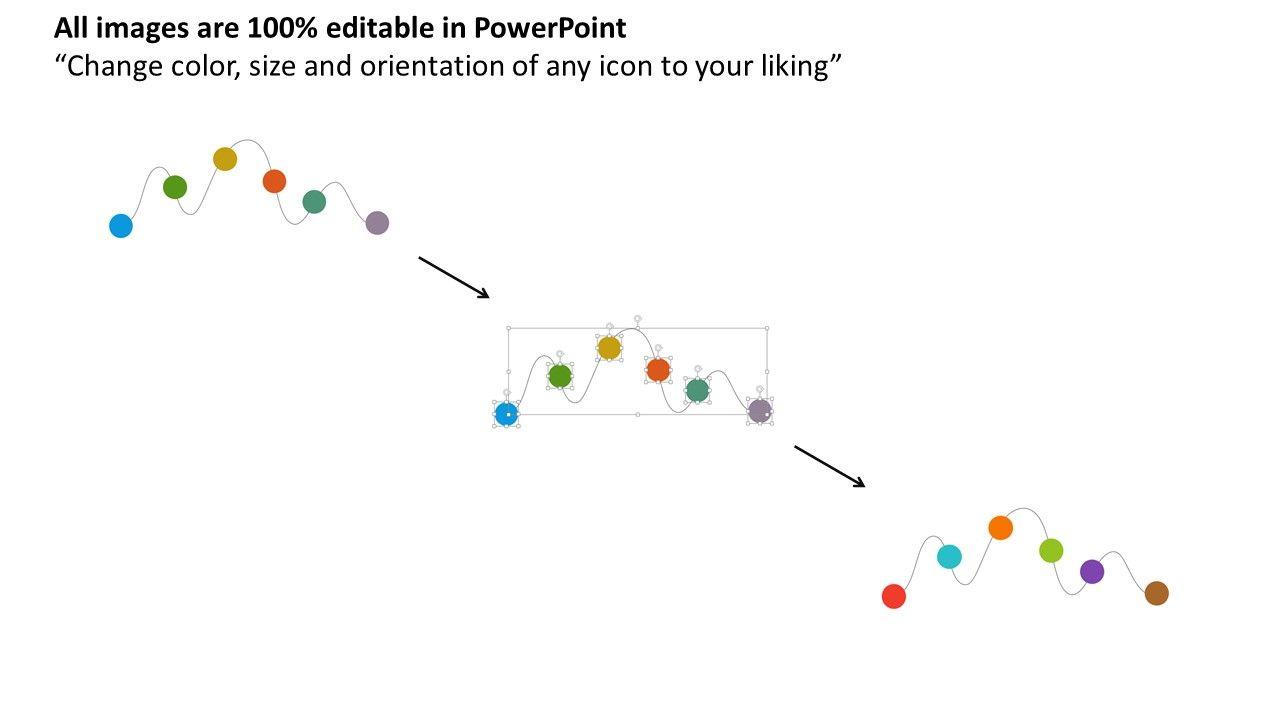 All images are 100% editable in PowerPoint
“Change color, size and orientation of any icon to your liking”