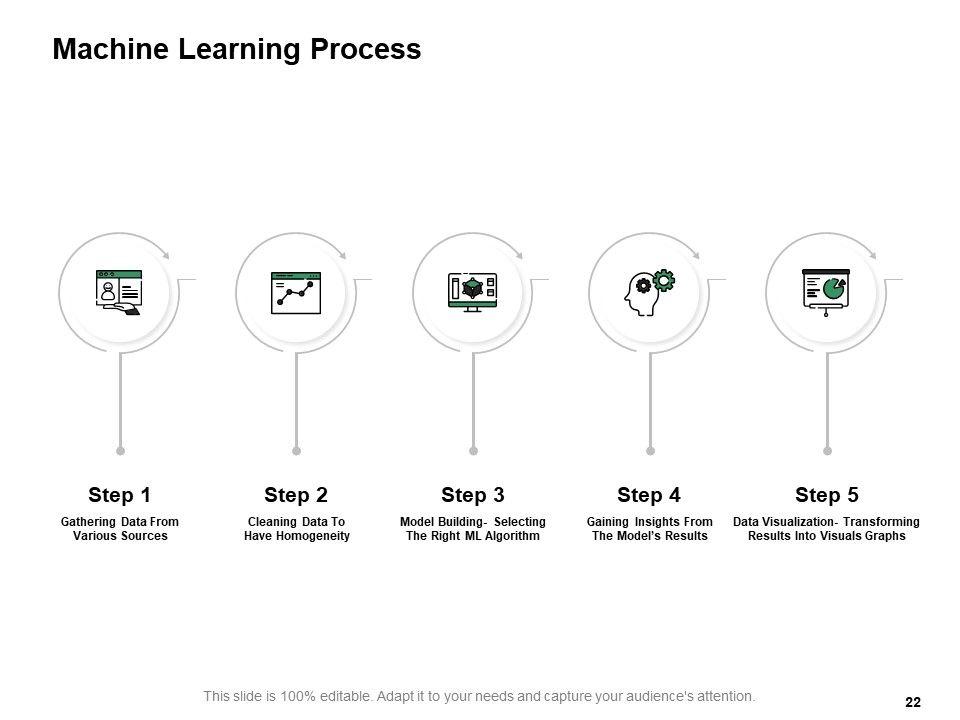 Machine Learning Process

Step 1
Gathering Data From Various Sources

Step 2
Cleaning Data To Have Homogeneity

Step 3
Model Building- Selecting The Right ML Algorithm

Step 4
Gaining Insights From The Model's Results

Step 5
Data Visualization- Transforming Results Into Visuals Graphs

This slide is 100% editable. Adapt it to your needs and capture your audience's attention.

22