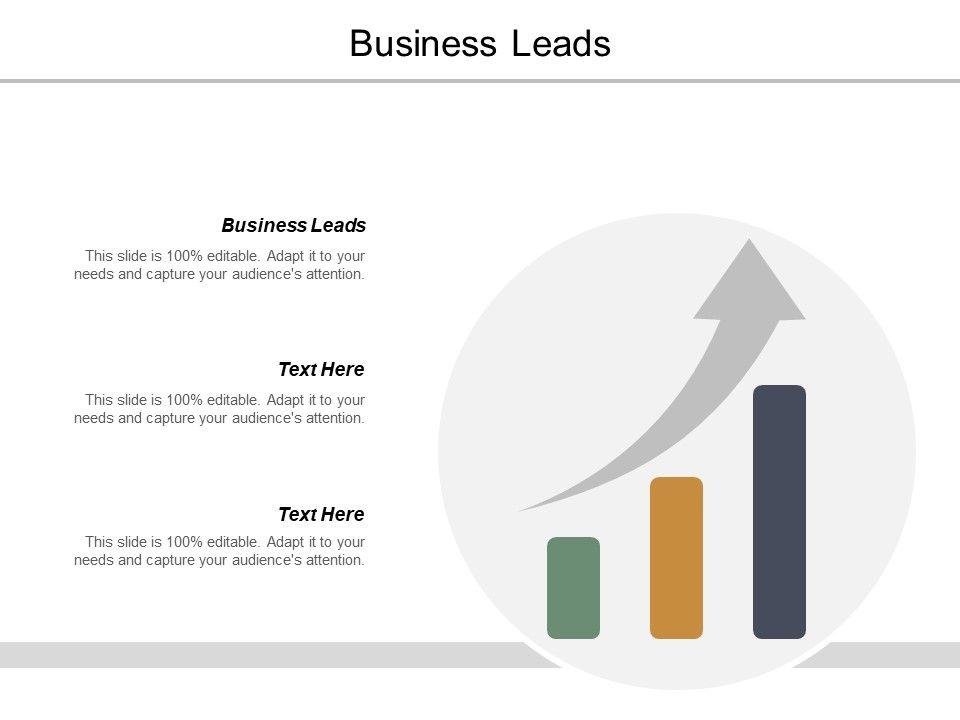 Business Leads

Business Leads

This slide is 100% editable. Adapt it to your needs and capture your audience's attention.

Text Here

This slide is 100% editable. Adapt it to your needs and capture your audience's attention.

Text Here

This slide is 100% editable. Adapt it to your needs and capture your audience's attention.