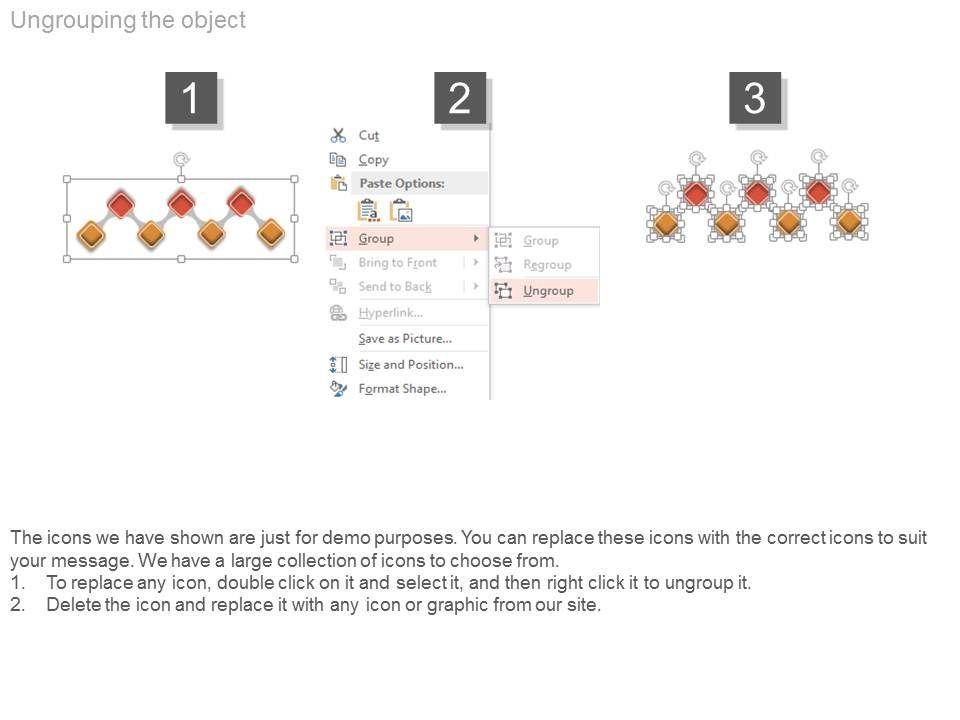 Ungrouping the object

1

2

Cut
Copy
Paste Options:
Group
Bring to Front
Send to Back
Hyperlink...
Save as Picture...
Size and Position...
Format Shape...

Group
Regroup
Ungroup

3

The icons we have shown are just for demo purposes. You can replace these icons with the correct icons to suit your message. We have a large collection of icons to choose from.
1. To replace any icon, double click on it and select it, and then right click it to ungroup it.
2. Delete the icon and replace it with any icon or graphic from our site.