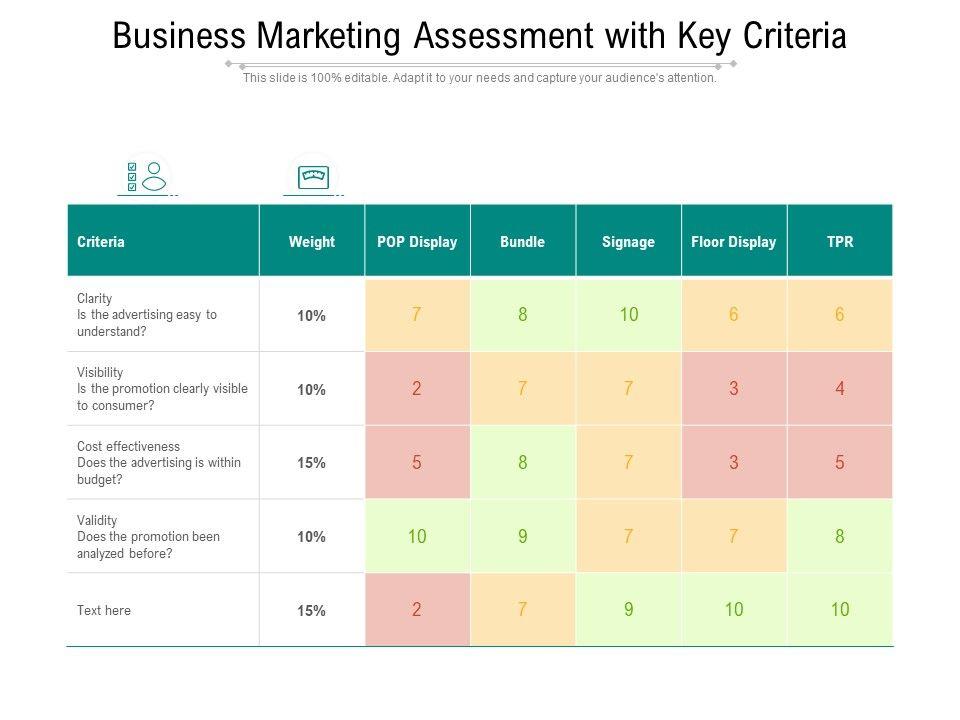 Business Marketing Assessment with Key Criteria

This slide is 100% editable. Adapt it to your needs and capture your audience's attention.

| Criteria | Weight | POP Display | Bundle | Signage | Floor Display | TPR |
|---|---|---|---|---|---|---|
| Clarity Is the advertising easy to understand? | 10% | 7 | 8 | 10 | 6 | 6 |
| Visibility Is the promotion clearly visible to consumer? | 10% | 2 | 7 | 7 | 3 | 4 |
| Cost effectiveness Does the advertising is within budget? | 15% | 5 | 8 | 7 | 3 | 5 |
| Validity Does the promotion been analyzed before? | 10% | 10 | 9 | 7 | 7 | 8 |
| Text here | 15% | 2 | 7 | 9 | 10 | 10 |