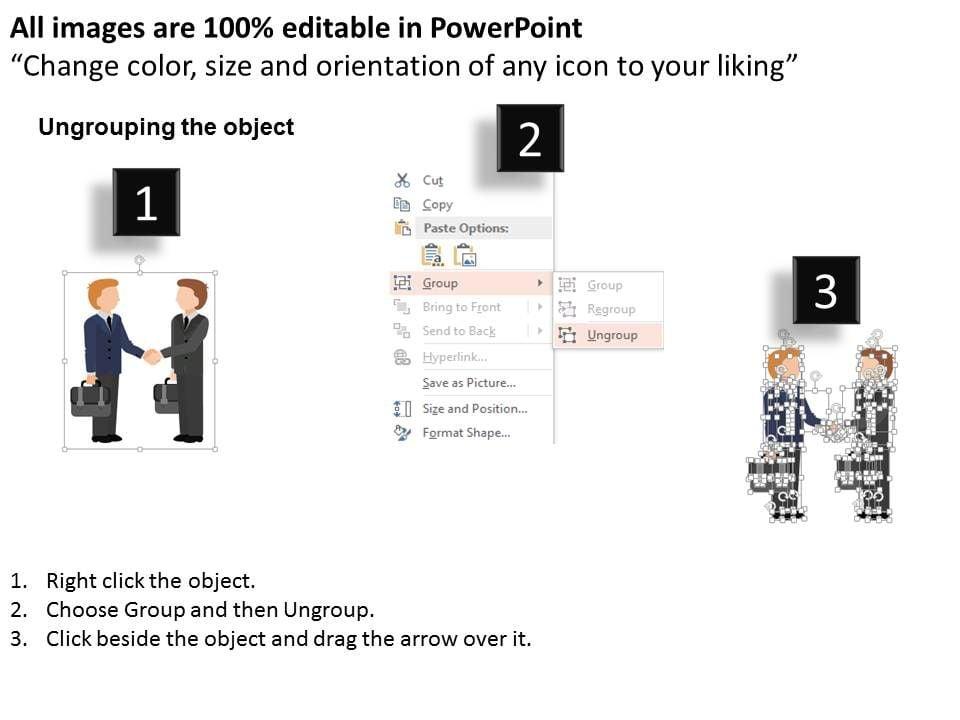 All images are 100% editable in PowerPoint
“Change color, size and orientation of any icon to your liking”

Ungrouping the object

1

2

Cut
Copy
Paste Options:
Group
Bring to Front
Send to Back
Hyperlink...
Save as Picture...
Size and Position...
Format Shape...

Group
Regroup
Ungroup

3

1. Right click the object.
2. Choose Group and then Ungroup.
3. Click beside the object and drag the arrow over it.