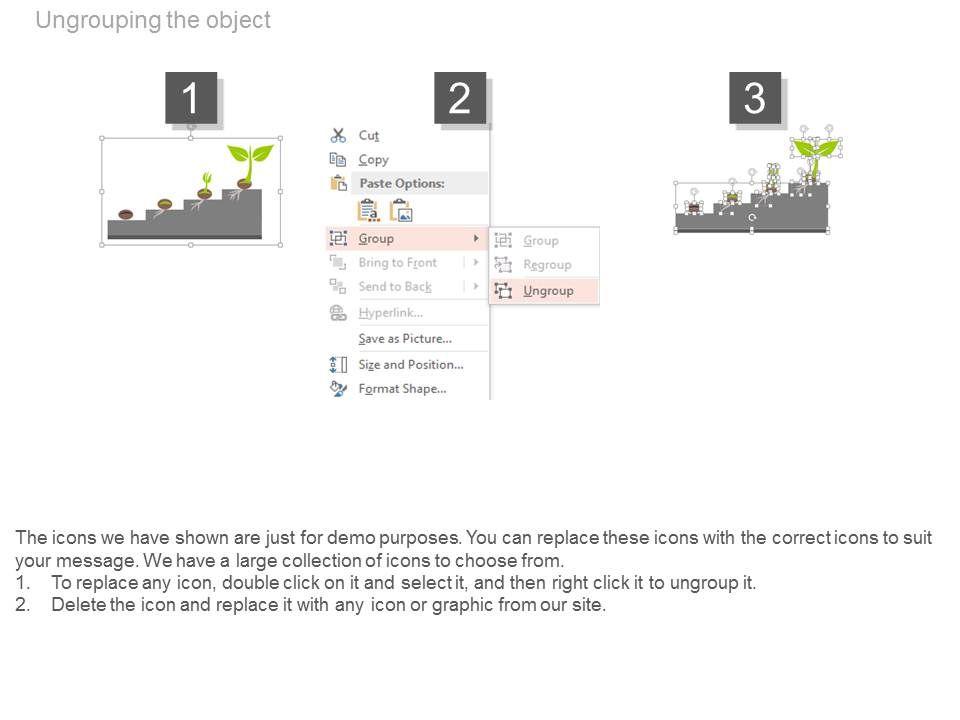 Ungrouping the object

1

2

3

Cut
Copy
Paste Options:
Group
Bring to Front
Send to Back
Hyperlink...
Save as Picture...
Size and Position...
Format Shape...

Group
Regroup
Ungroup

The icons we have shown are just for demo purposes. You can replace these icons with the correct icons to suit your message. We have a large collection of icons to choose from.
1. To replace any icon, double click on it and select it, and then right click it to ungroup it.
2. Delete the icon and replace it with any icon or graphic from our site.