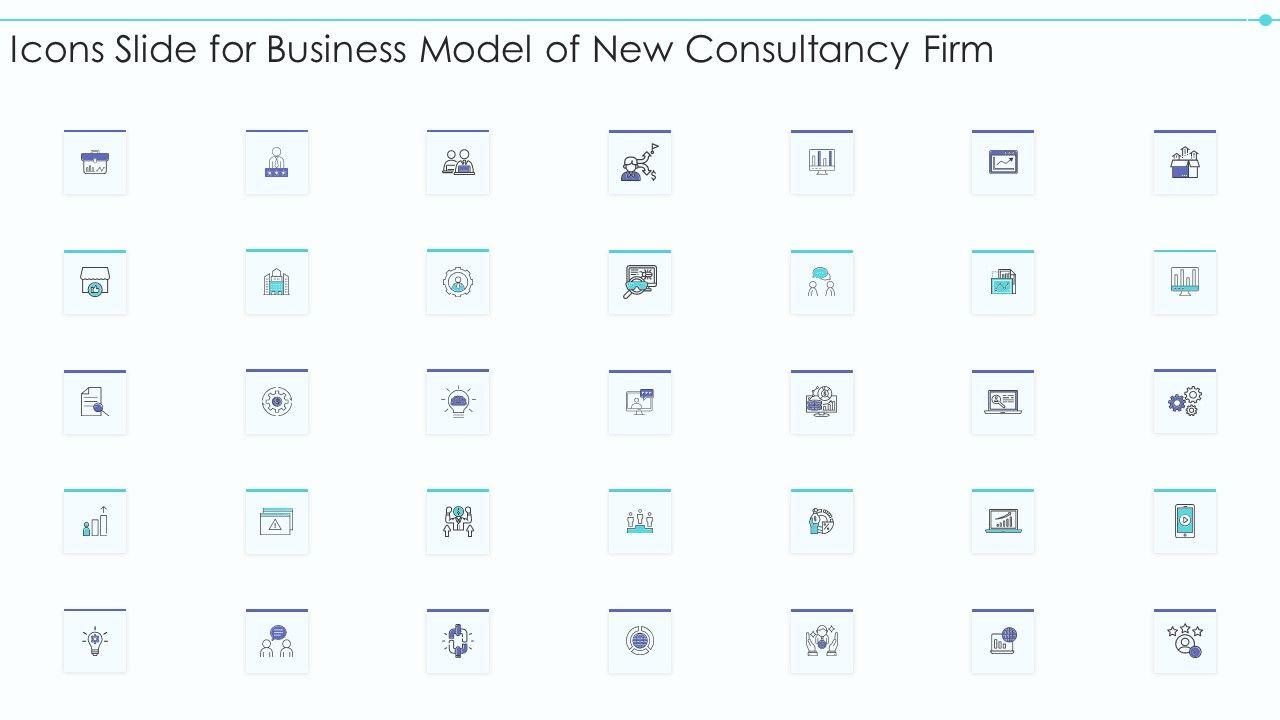 Icons Slide for Business Model of New Consultancy Firm