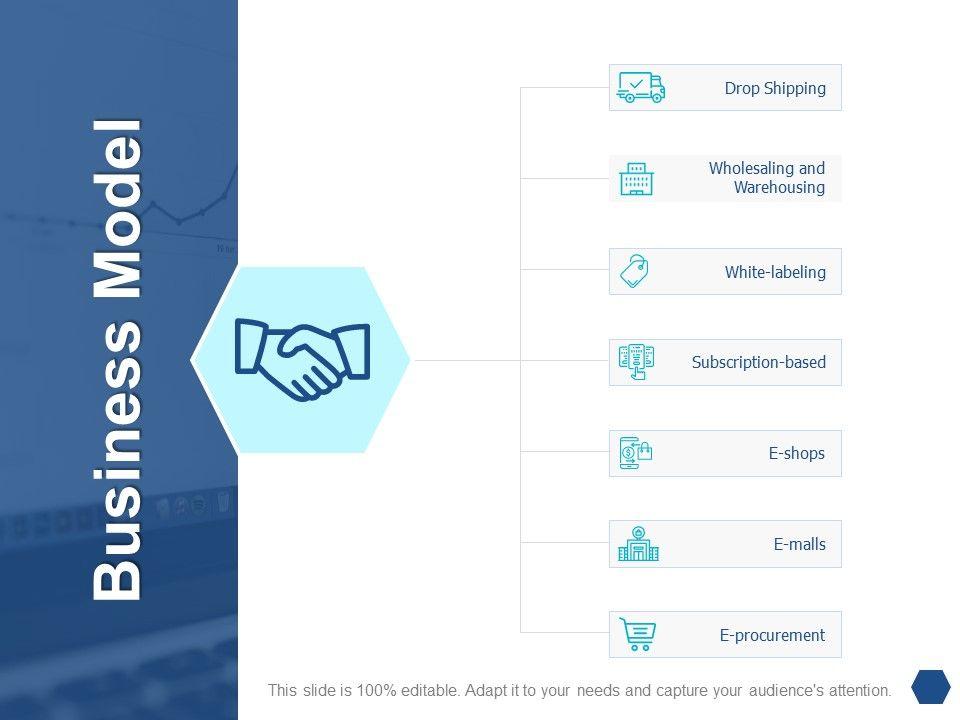 Business Model

Drop Shipping

Wholesaling and Warehousing

White-labeling

Subscription-based

E-shops

E-malls

E-procurement

This slide is 100% editable. Adapt it to your needs and capture your audience's attention.