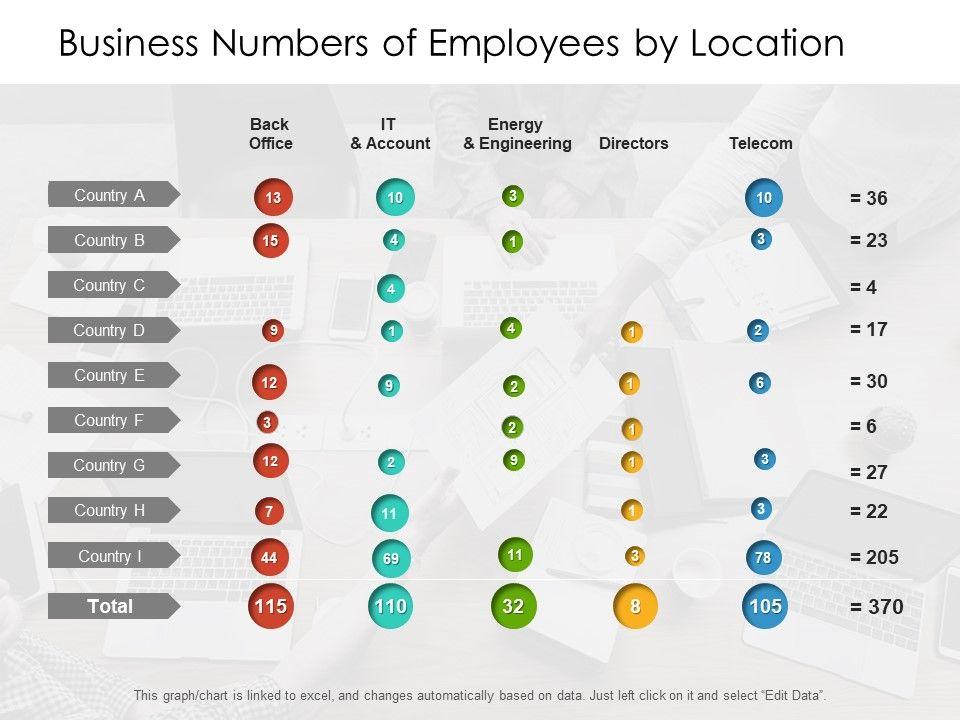 Business Numbers of Employees by Location

|  | Back Office | IT & Account | Energy & Engineering | Directors | Telecom |  |
|---|---|---|---|---|---|---|
| Country A | 13 | 10 | 3 |  | 10 | = 36 |
| Country B | 15 | 4 | 1 |  | 3 | = 23 |
| Country C |  | 4 |  |  |  | = 4 |
| Country D | 9 | 1 | 4 | 1 | 2 | = 17 |
| Country E | 12 | 9 | 2 | 1 | 6 | = 30 |
| Country F | 3 |  | 2 | 1 |  | = 6 |
| Country G | 12 | 2 | 9 | 1 | 3 | = 27 |
| Country H | 7 | 11 |  | 1 | 3 | = 22 |
| Country I | 44 | 69 | 11 | 3 | 78 | = 205 |
| Total | 115 | 110 | 32 | 8 | 105 | = 370 |

This graph/chart is linked to excel, and changes automatically based on data. Just left click on it and select "Edit Data".