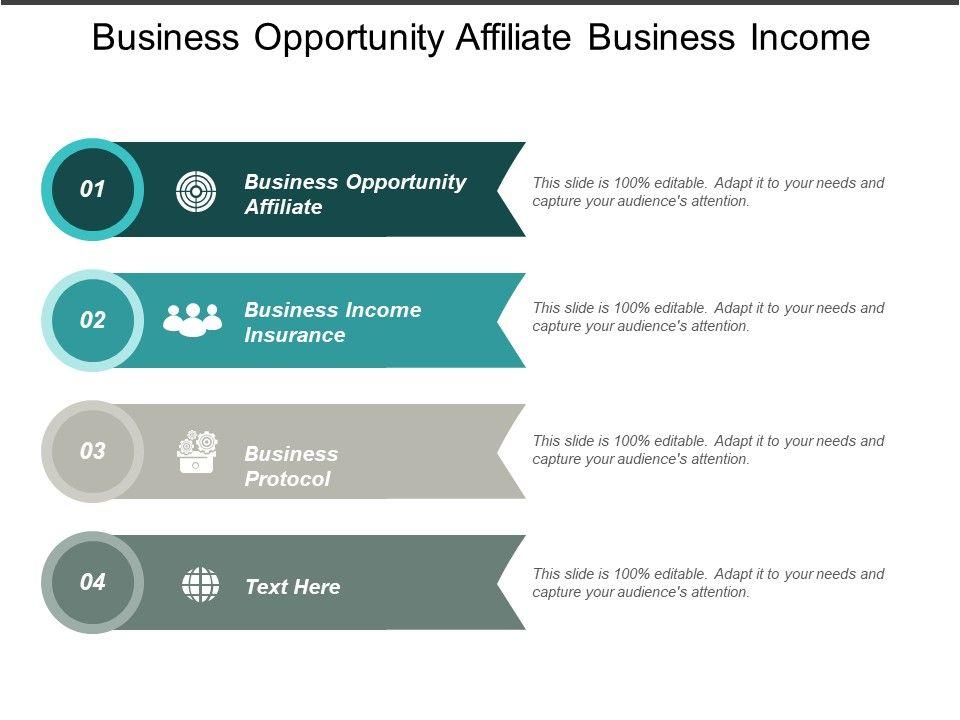 Business Opportunity Affiliate Business Income

01

Business Opportunity Affiliate

This slide is 100% editable. Adapt it to your needs and capture your audience's attention.

02

Business Income Insurance

This slide is 100% editable. Adapt it to your needs and capture your audience's attention.

03

Business Protocol

This slide is 100% editable. Adapt it to your needs and capture your audience's attention.

04

Text Here

This slide is 100% editable. Adapt it to your needs and capture your audience's attention.