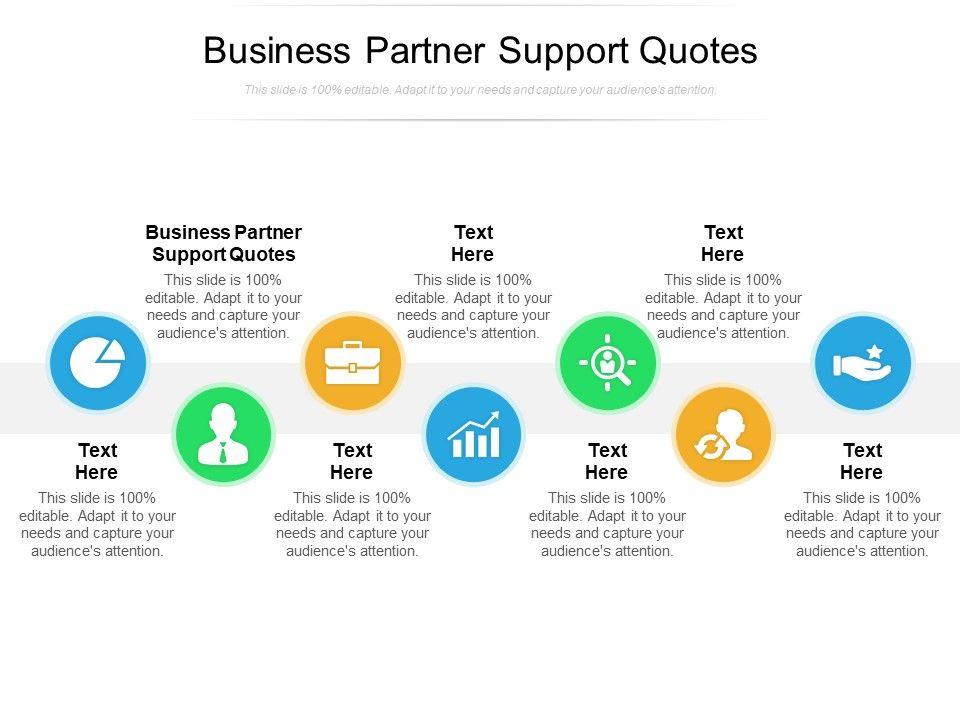 Business Partner Support Quotes

This slide is 100% editable. Adapt it to your needs and capture your audience's attention.

Business Partner Support Quotes
This slide is 100% editable. Adapt it to your needs and capture your audience's attention.

Text Here
This slide is 100% editable. Adapt it to your needs and capture your audience's attention.

Text Here
This slide is 100% editable. Adapt it to your needs and capture your audience's attention.

Text Here
This slide is 100% editable. Adapt it to your needs and capture your audience's attention.

Text Here
This slide is 100% editable. Adapt it to your needs and capture your audience's attention.

Text Here
This slide is 100% editable. Adapt it to your needs and capture your audience's attention.

Text Here
This slide is 100% editable. Adapt it to your needs and capture your audience's attention.