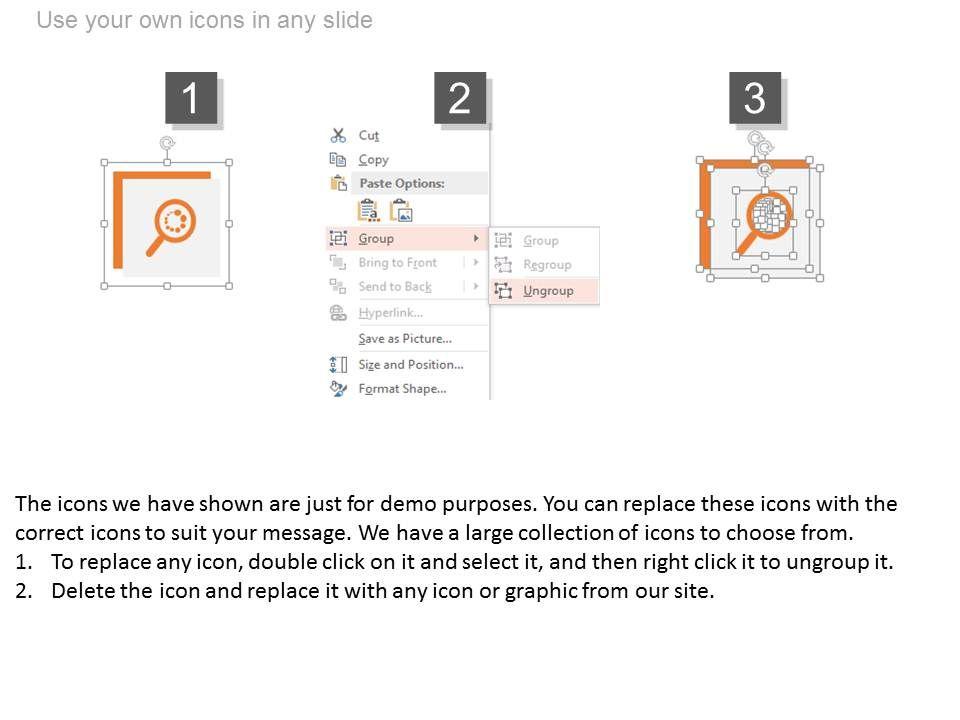 Use your own icons in any slide

1

2

Cut
Copy
Paste Options:
Group
Bring to Front
Send to Back
Hyperlink...
Save as Picture...
Size and Position...
Format Shape...

Group
Regroup
Ungroup

3

The icons we have shown are just for demo purposes. You can replace these icons with the correct icons to suit your message. We have a large collection of icons to choose from.
1. To replace any icon, double click on it and select it, and then right click it to ungroup it.
2. Delete the icon and replace it with any icon or graphic from our site.