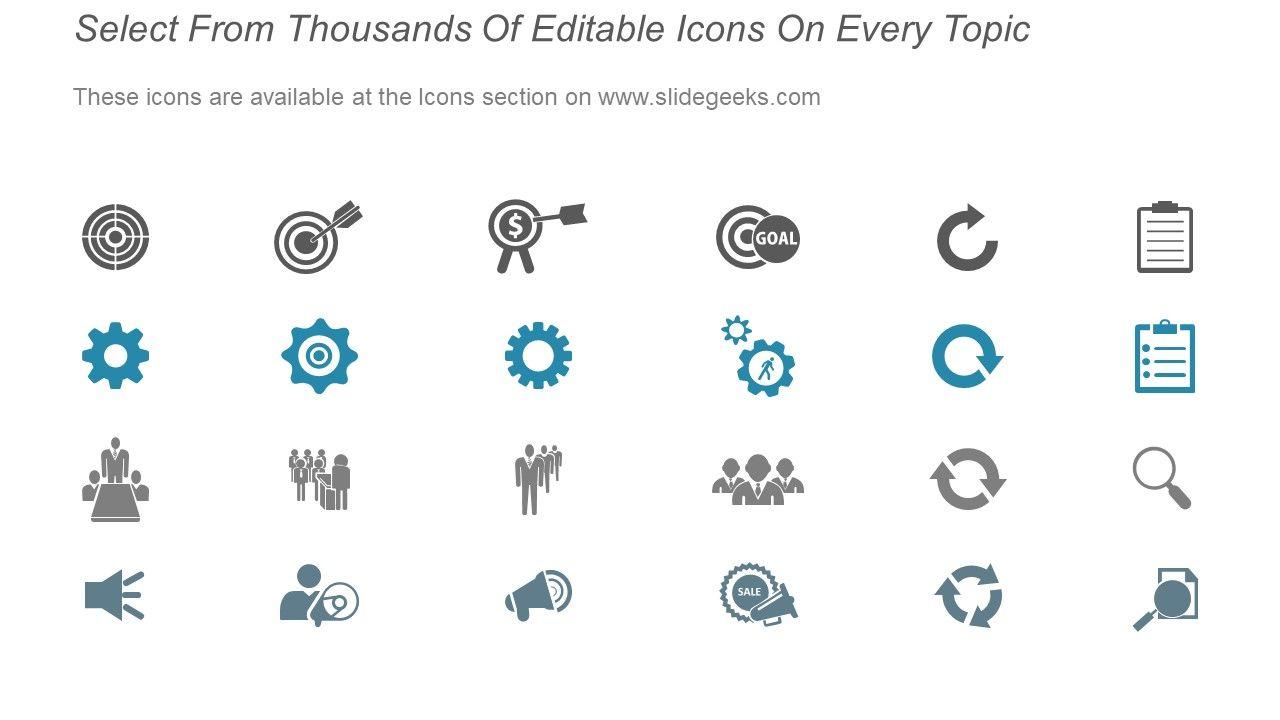 Select From Thousands Of Editable Icons On Every Topic

These icons are available at the Icons section on www.slidegeeks.com

$

GOAL

SALE