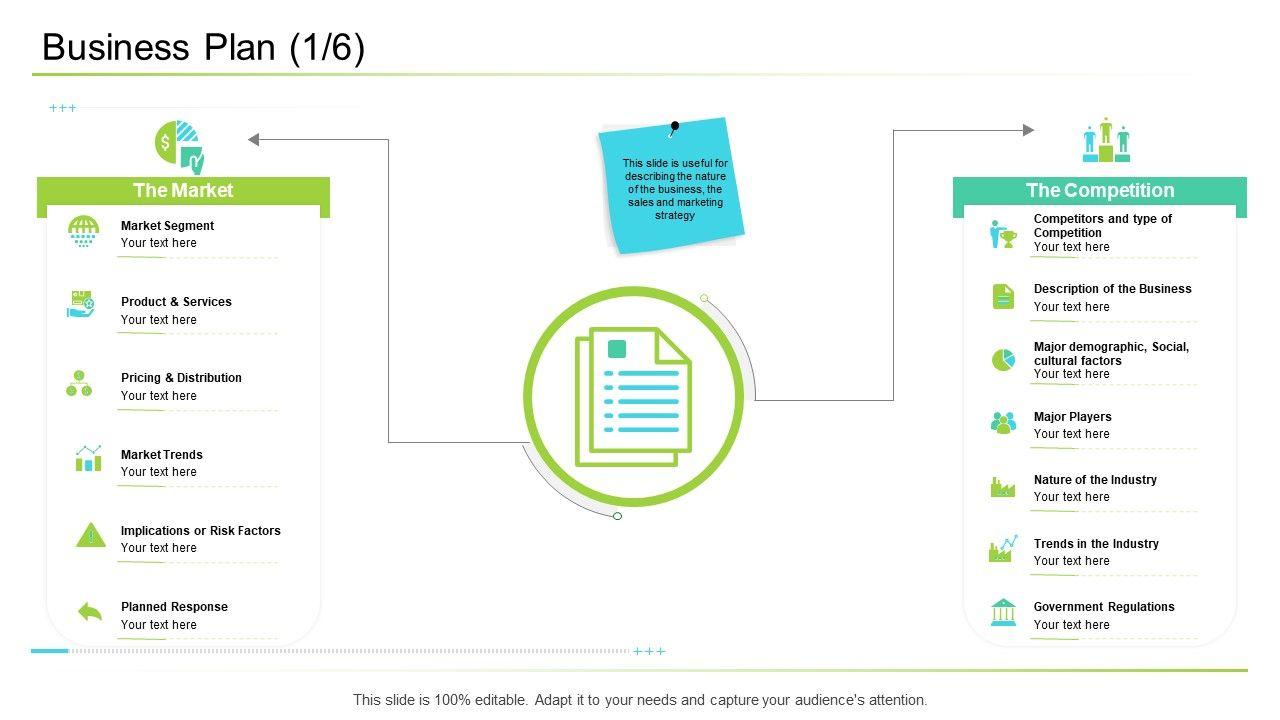 Business Plan (1/6)

+++

The Market

Market Segment
Your text here

Product & Services
Your text here

Pricing & Distribution
Your text here

Market Trends
Your text here

Implications or Risk Factors
Your text here

Planned Response
Your text here

This slide is useful for describing the nature of the business, the sales and marketing strategy

The Competition

Competitors and type of Competition
Your text here

Description of the Business
Your text here

Major demographic, Social, cultural factors
Your text here

Major Players
Your text here

Nature of the Industry
Your text here

Trends in the Industry
Your text here

Government Regulations
Your text here

+++

This slide is 100% editable. Adapt it to your needs and capture your audience's attention.