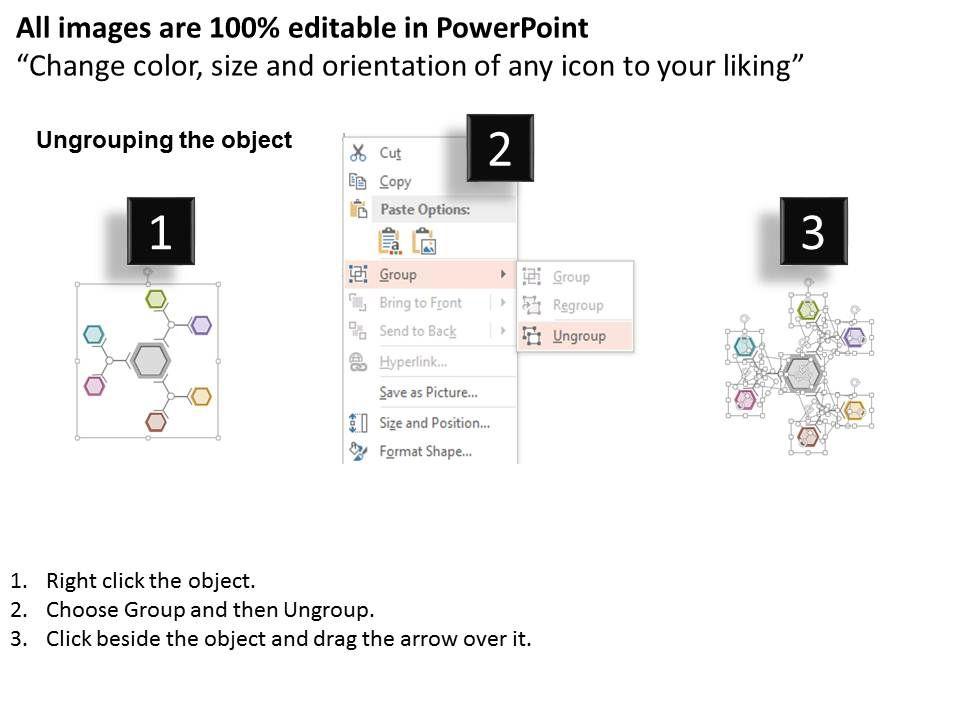 All images are 100% editable in PowerPoint
“Change color, size and orientation of any icon to your liking”

Ungrouping the object

1

2

Cut
Copy
Paste Options:
Group
Bring to Front
Send to Back
Hyperlink...
Save as Picture...
Size and Position...
Format Shape...

Group
Regroup
Ungroup

3

1. Right click the object.
2. Choose Group and then Ungroup.
3. Click beside the object and drag the arrow over it.