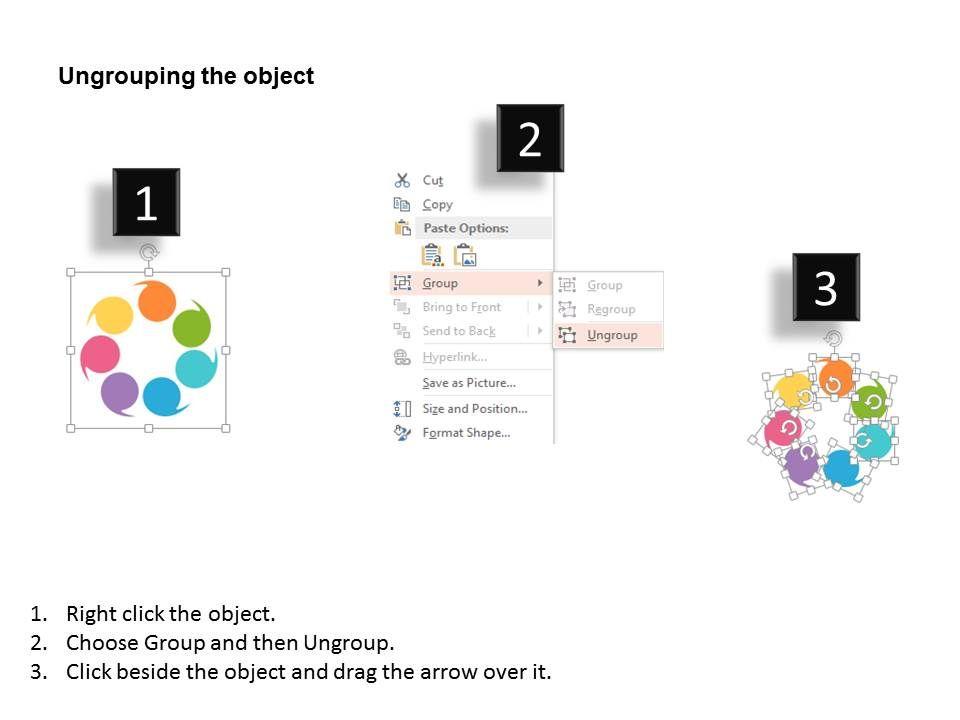 Ungrouping the object

1

2

Cut
Copy
Paste Options:
Group
Bring to Front
Send to Back
Hyperlink...
Save as Picture...
Size and Position...
Format Shape...

Group
Regroup
Ungroup

3

1. Right click the object.
2. Choose Group and then Ungroup.
3. Click beside the object and drag the arrow over it.