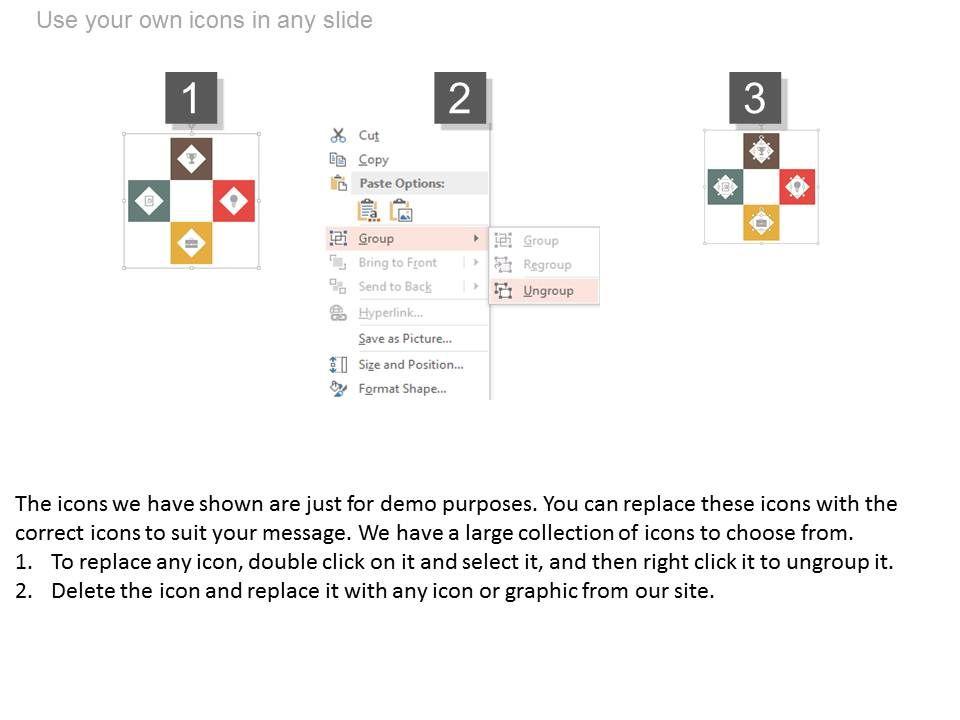 Use your own icons in any slide

1

2

Cut
Copy
Paste Options:
Group
Bring to Front
Send to Back
Hyperlink...
Save as Picture...
Size and Position...
Format Shape...

Group
Regroup
Ungroup

3

The icons we have shown are just for demo purposes. You can replace these icons with the correct icons to suit your message. We have a large collection of icons to choose from.
1. To replace any icon, double click on it and select it, and then right click it to ungroup it.
2. Delete the icon and replace it with any icon or graphic from our site.