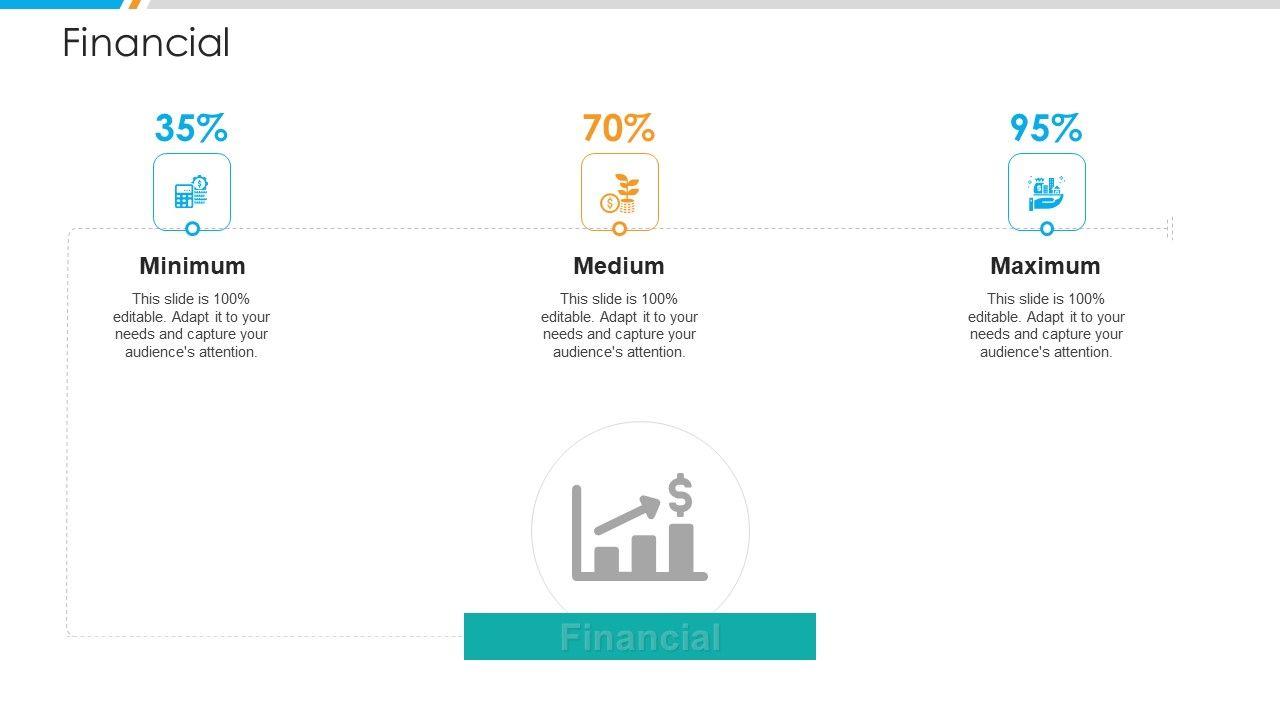 Financial

35%

Minimum

This slide is 100% editable. Adapt it to your needs and capture your audience's attention.

70%

Medium

This slide is 100% editable. Adapt it to your needs and capture your audience's attention.

95%

Maximum

This slide is 100% editable. Adapt it to your needs and capture your audience's attention.

Financial