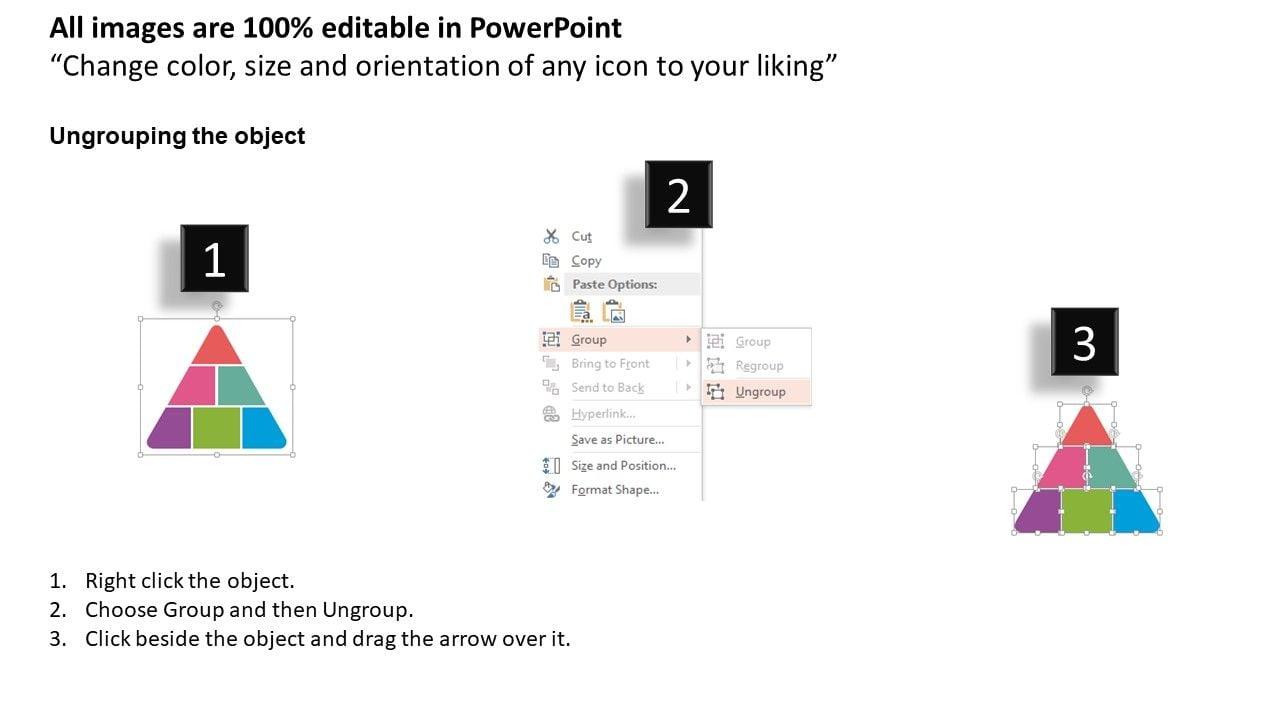 All images are 100% editable in PowerPoint
“Change color, size and orientation of any icon to your liking”

Ungrouping the object

1

2

Cut
Copy
Paste Options:
Group
Bring to Front
Send to Back
Hyperlink...
Save as Picture...
Size and Position...
Format Shape...

Group
Regroup
Ungroup

3

1. Right click the object.
2. Choose Group and then Ungroup.
3. Click beside the object and drag the arrow over it.