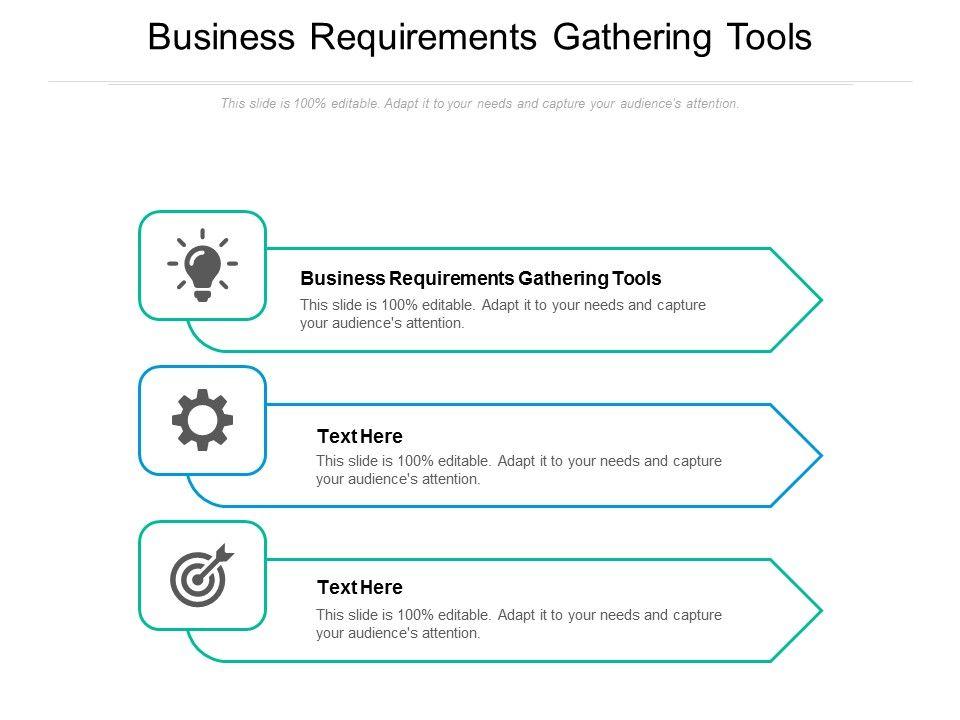 Business Requirements Gathering Tools

This slide is 100% editable. Adapt it to your needs and capture your audience's attention.

Business Requirements Gathering Tools
This slide is 100% editable. Adapt it to your needs and capture your audience's attention.

Text Here
This slide is 100% editable. Adapt it to your needs and capture your audience's attention.

Text Here
This slide is 100% editable. Adapt it to your needs and capture your audience's attention.