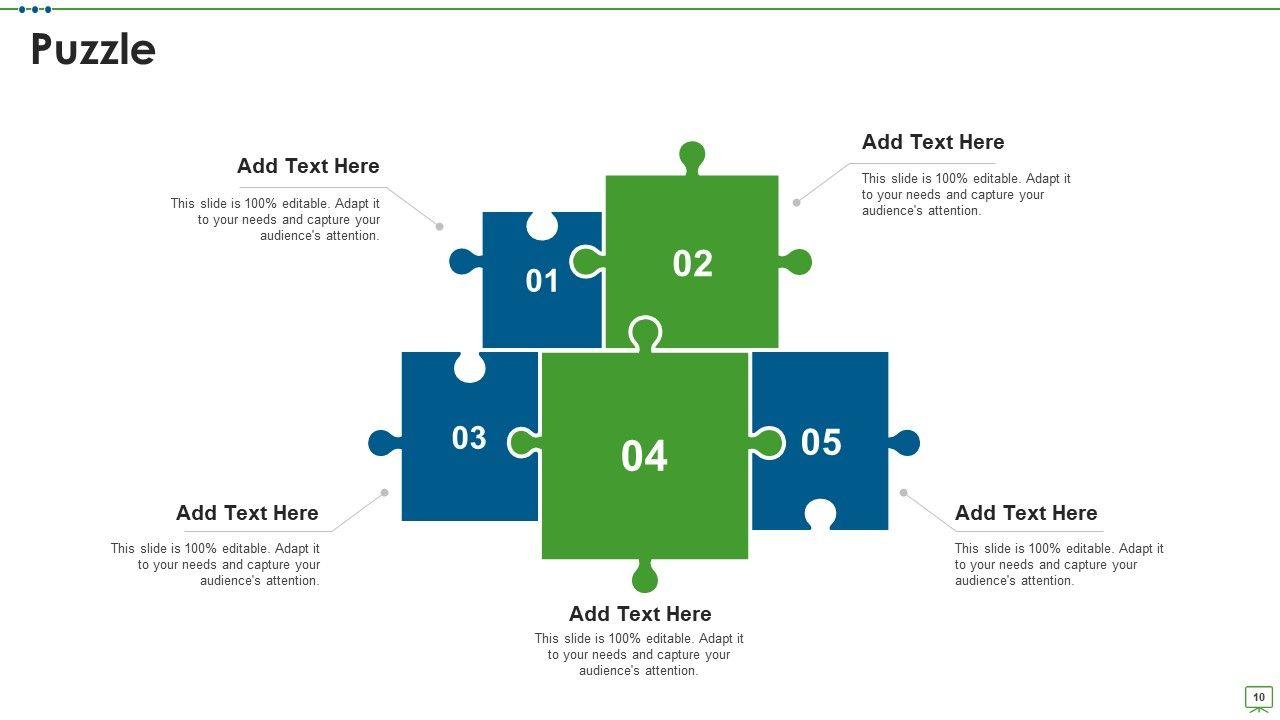 Puzzle

Add Text Here
This slide is 100% editable. Adapt it to your needs and capture your audience's attention.

Add Text Here
This slide is 100% editable. Adapt it to your needs and capture your audience's attention.

01

02

03

04

05

Add Text Here
This slide is 100% editable. Adapt it to your needs and capture your audience's attention.

Add Text Here
This slide is 100% editable. Adapt it to your needs and capture your audience's attention.

Add Text Here
This slide is 100% editable. Adapt it to your needs and capture your audience's attention.

10