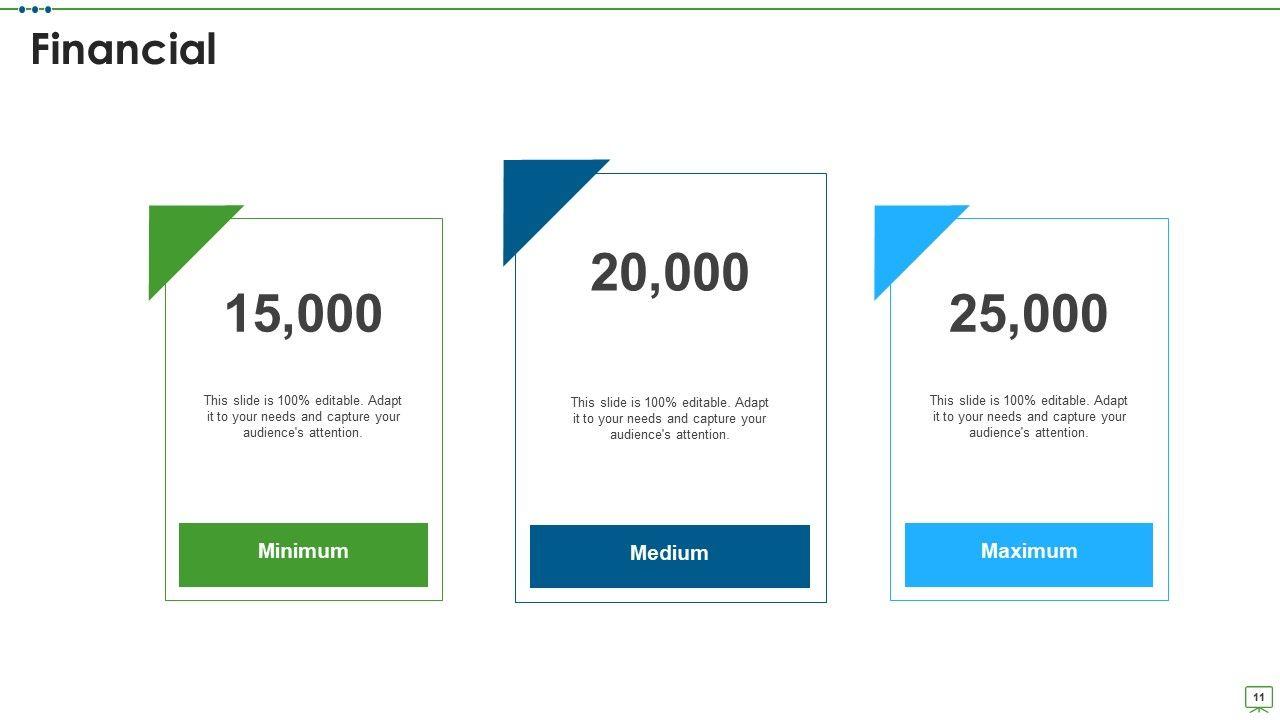 Financial

15,000

This slide is 100% editable. Adapt it to your needs and capture your audience's attention.

Minimum

20,000

This slide is 100% editable. Adapt it to your needs and capture your audience's attention.

Medium

25,000

This slide is 100% editable. Adapt it to your needs and capture your audience's attention.

Maximum

11