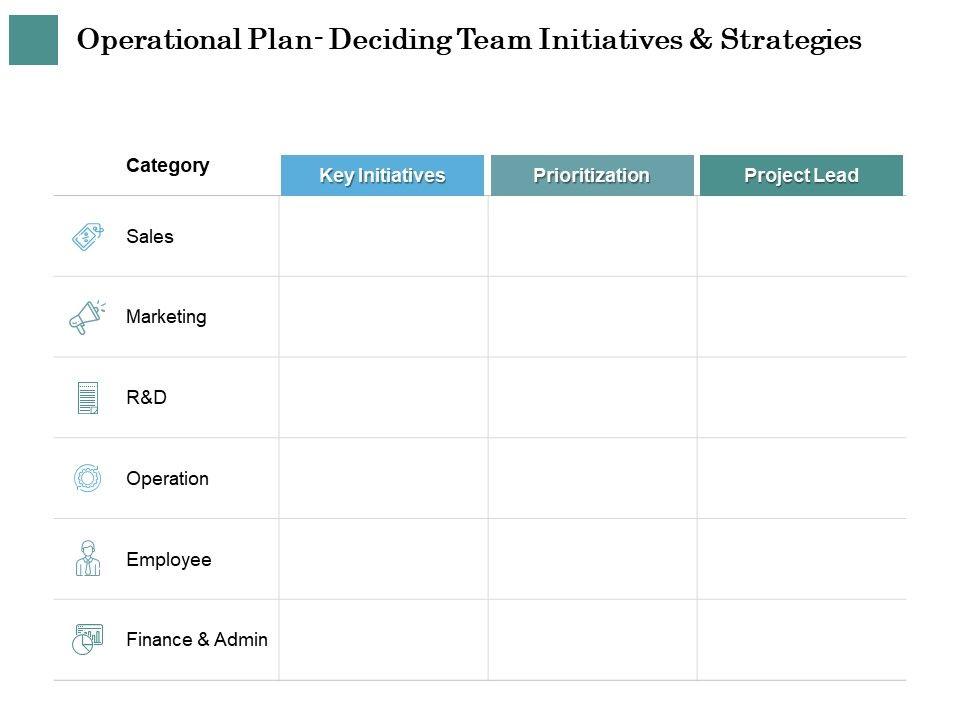 Operational Plan- Deciding Team Initiatives & Strategies

| Category | Key Initiatives | Prioritization | Project Lead |
|---|---|---|---|
| Sales | | | |
| Marketing | | | |
| R&D | | | |
| Operation | | | |
| Employee | | | |
| Finance & Admin | | | |