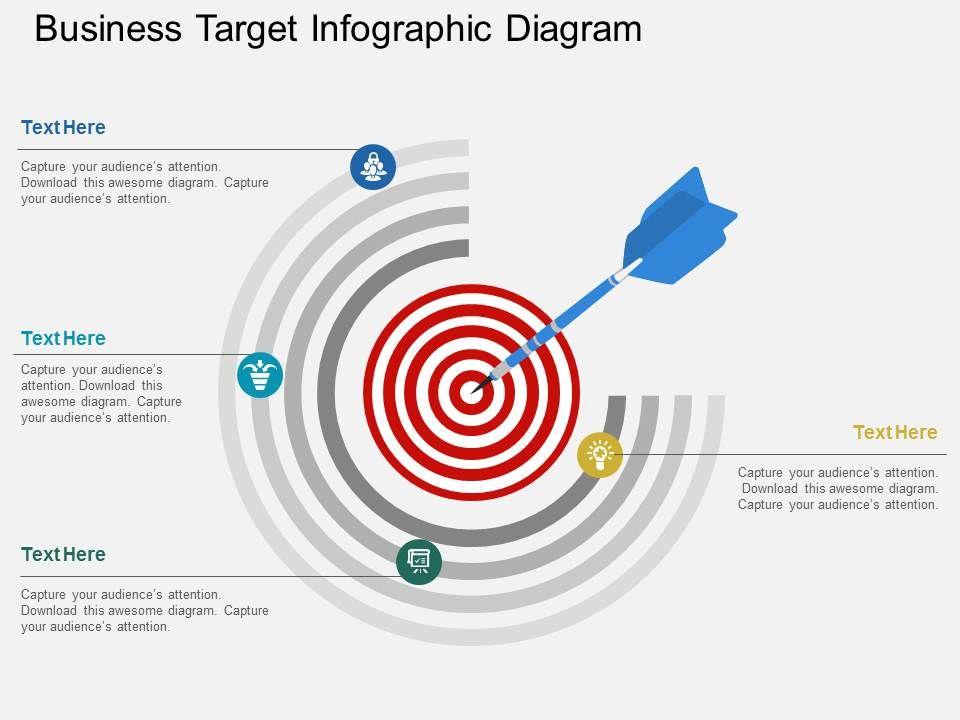 Business Target Infographic Diagram

Text Here

Capture your audience's attention. Download this awesome diagram. Capture your audience's attention.

Text Here

Capture your audience's attention. Download this awesome diagram. Capture your audience's attention.

Text Here

Capture your audience's attention. Download this awesome diagram. Capture your audience's attention.

Text Here

Capture your audience's attention. Download this awesome diagram. Capture your audience's attention.