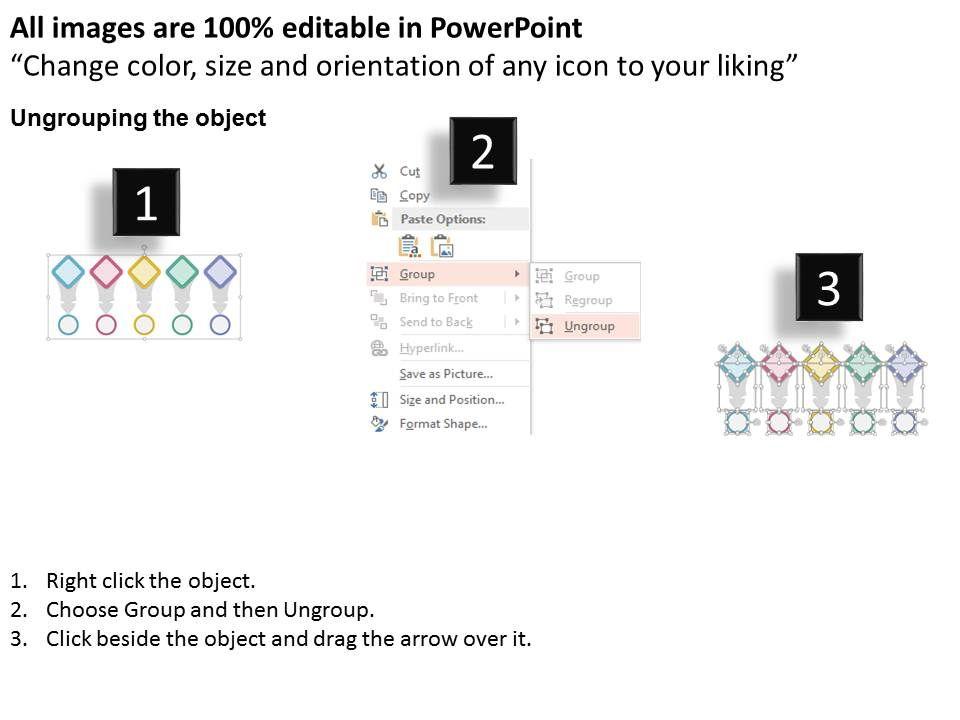 All images are 100% editable in PowerPoint
“Change color, size and orientation of any icon to your liking”

Ungrouping the object

1

2

Cut
Copy
Paste Options:
Group
Bring to Front
Send to Back
Hyperlink...
Save as Picture...
Size and Position...
Format Shape...

Group
Regroup
Ungroup

3

1. Right click the object.
2. Choose Group and then Ungroup.
3. Click beside the object and drag the arrow over it.