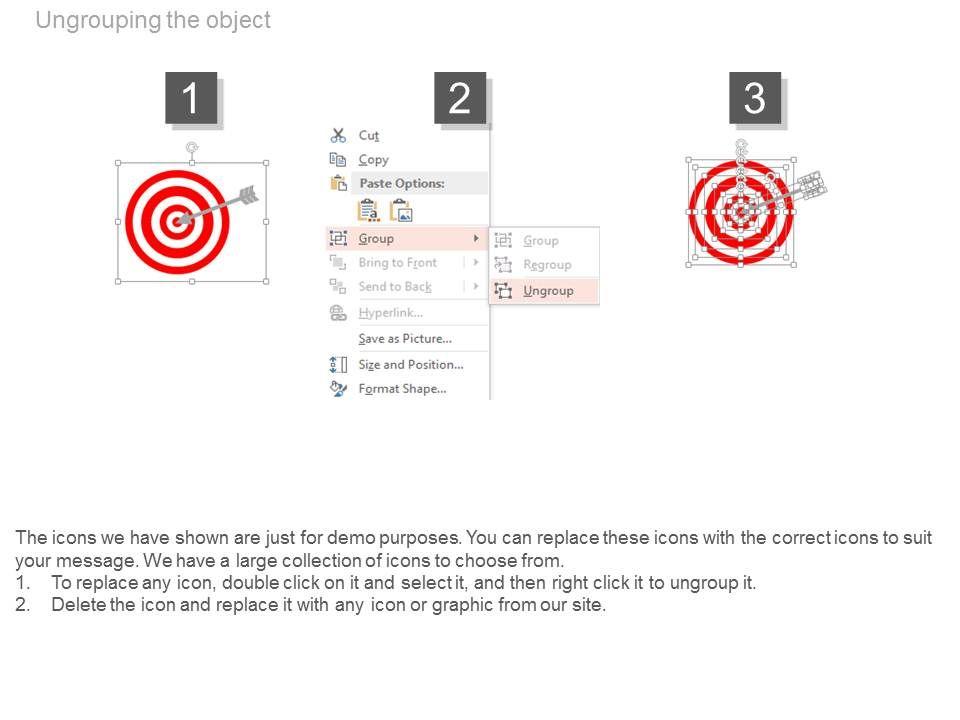 Ungrouping the object

1

2

3

Cut
Copy
Paste Options:
Group
Bring to Front
Send to Back
Hyperlink...
Save as Picture...
Size and Position...
Format Shape...

Group
Regroup
Ungroup

The icons we have shown are just for demo purposes. You can replace these icons with the correct icons to suit your message. We have a large collection of icons to choose from.
1. To replace any icon, double click on it and select it, and then right click it to ungroup it.
2. Delete the icon and replace it with any icon or graphic from our site.