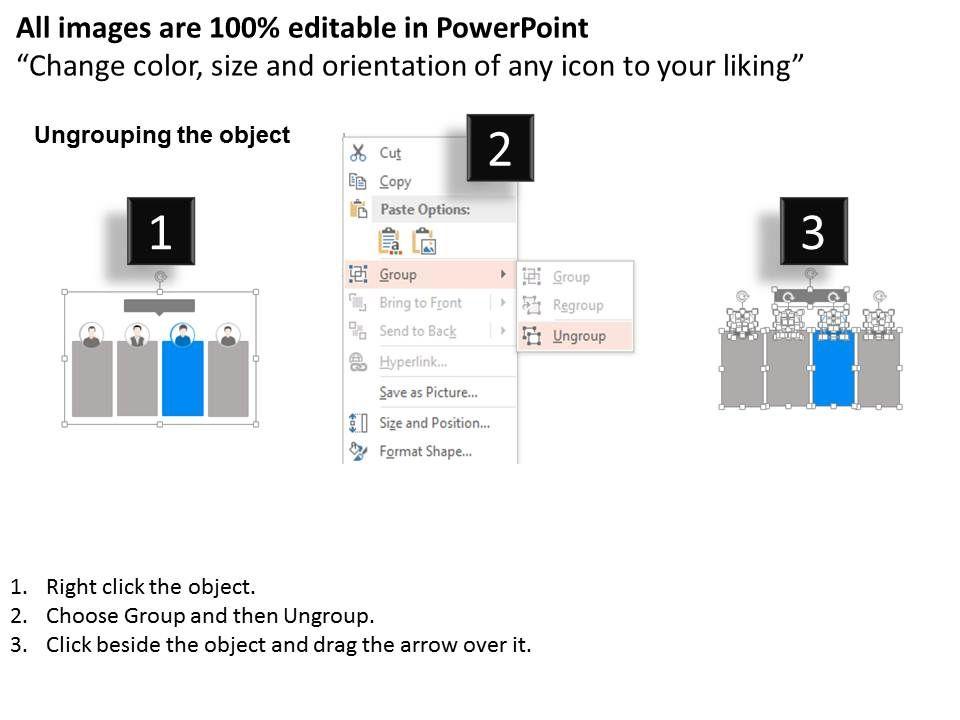 All images are 100% editable in PowerPoint
“Change color, size and orientation of any icon to your liking”

Ungrouping the object

1

2

Cut
Copy
Paste Options:
Group
Bring to Front
Send to Back
Hyperlink...
Save as Picture...
Size and Position...
Format Shape...

Group
Regroup
Ungroup

3

1. Right click the object.
2. Choose Group and then Ungroup.
3. Click beside the object and drag the arrow over it.