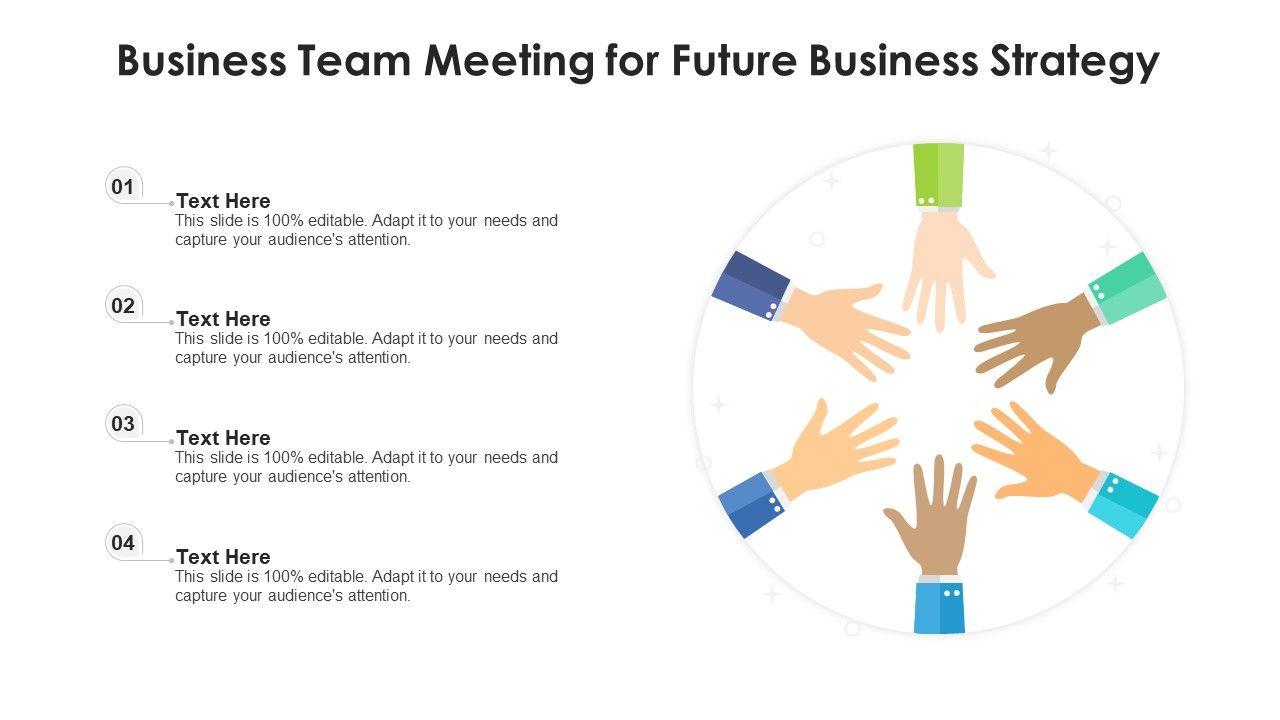 Business Team Meeting for Future Business Strategy

01
Text Here
This slide is 100% editable. Adapt it to your needs and capture your audience's attention.

02
Text Here
This slide is 100% editable. Adapt it to your needs and capture your audience's attention.

03
Text Here
This slide is 100% editable. Adapt it to your needs and capture your audience's attention.

04
Text Here
This slide is 100% editable. Adapt it to your needs and capture your audience's attention.