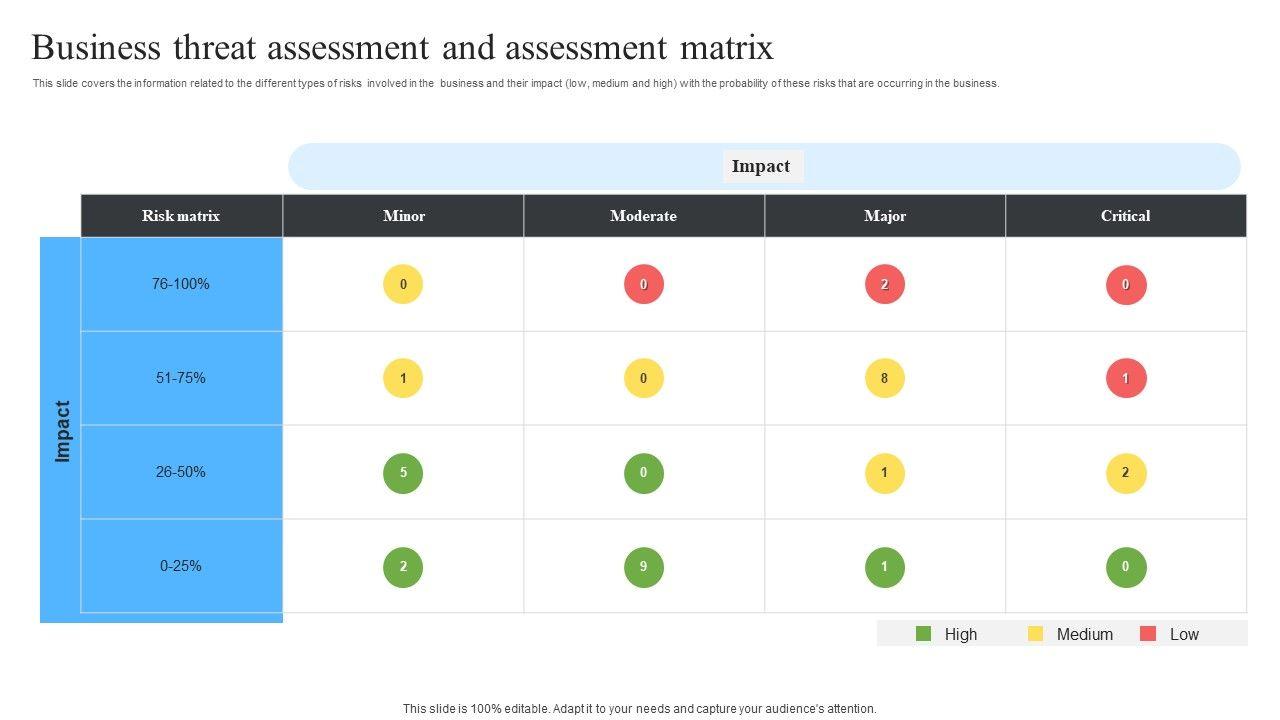 Business threat assessment and assessment matrix

This slide covers the information related to the different types of risks involved in the business and their impact (low, medium and high) with the probability of these risks that are occurring in the business.

Impact

Impact

| Risk matrix | Minor | Moderate | Major | Critical |
|---|---|---|---|---|
| 76-100% | 0 | 0 | 2 | 0 |
| 51-75% | 1 | 0 | 8 | 1 |
| 26-50% | 5 | 0 | 1 | 2 |
| 0-25% | 2 | 9 | 1 | 0 |

High Medium Low

This slide is 100% editable. Adapt it to your needs and capture your audience's attention.