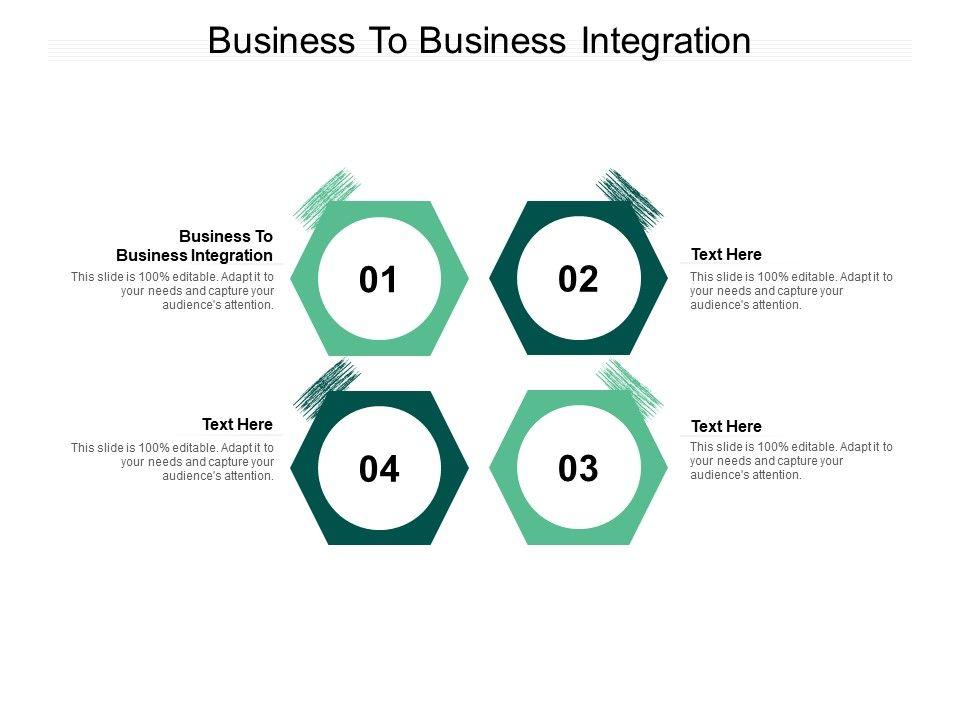 Business To Business Integration

Business To Business Integration
This slide is 100% editable. Adapt it to your needs and capture your audience's attention.

01

02

Text Here
This slide is 100% editable. Adapt it to your needs and capture your audience's attention.

Text Here
This slide is 100% editable. Adapt it to your needs and capture your audience's attention.

04

03

Text Here
This slide is 100% editable. Adapt it to your needs and capture your audience's attention.