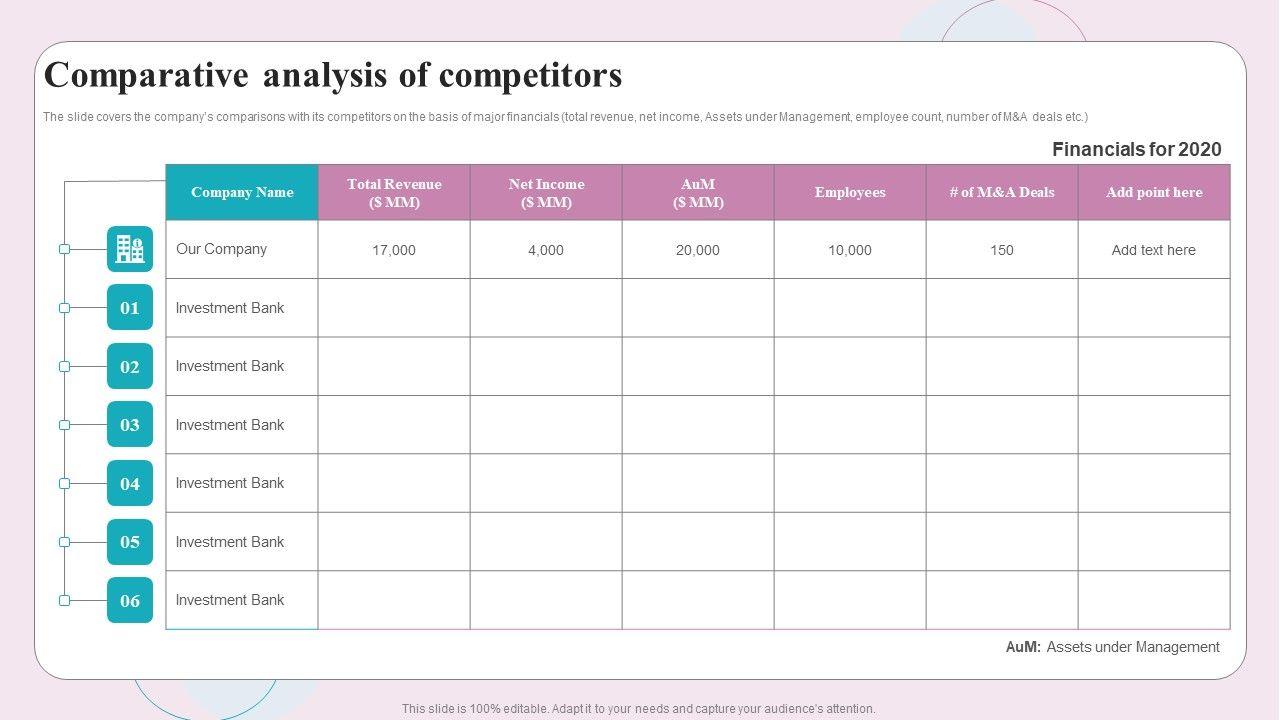 Comparative analysis of competitors

The slide covers the company's comparisons with its competitors on the basis of major financials (total revenue, net income, Assets under Management, employee count, number of M&A deals etc.)

Financials for 2020

| | Company Name | Total Revenue ($ MM) | Net Income ($ MM) | AuM ($ MM) | Employees | # of M&A Deals | Add point here |
|---|---|---|---|---|---|---|---|
| | Our Company | 17,000 | 4,000 | 20,000 | 10,000 | 150 | Add text here |
| 01 | Investment Bank | | | | | | |
| 02 | Investment Bank | | | | | | |
| 03 | Investment Bank | | | | | | |
| 04 | Investment Bank | | | | | | |
| 05 | Investment Bank | | | | | | |
| 06 | Investment Bank | | | | | | |

AuM: Assets under Management

This slide is 100% editable. Adapt it to your needs and capture your audience's attention.