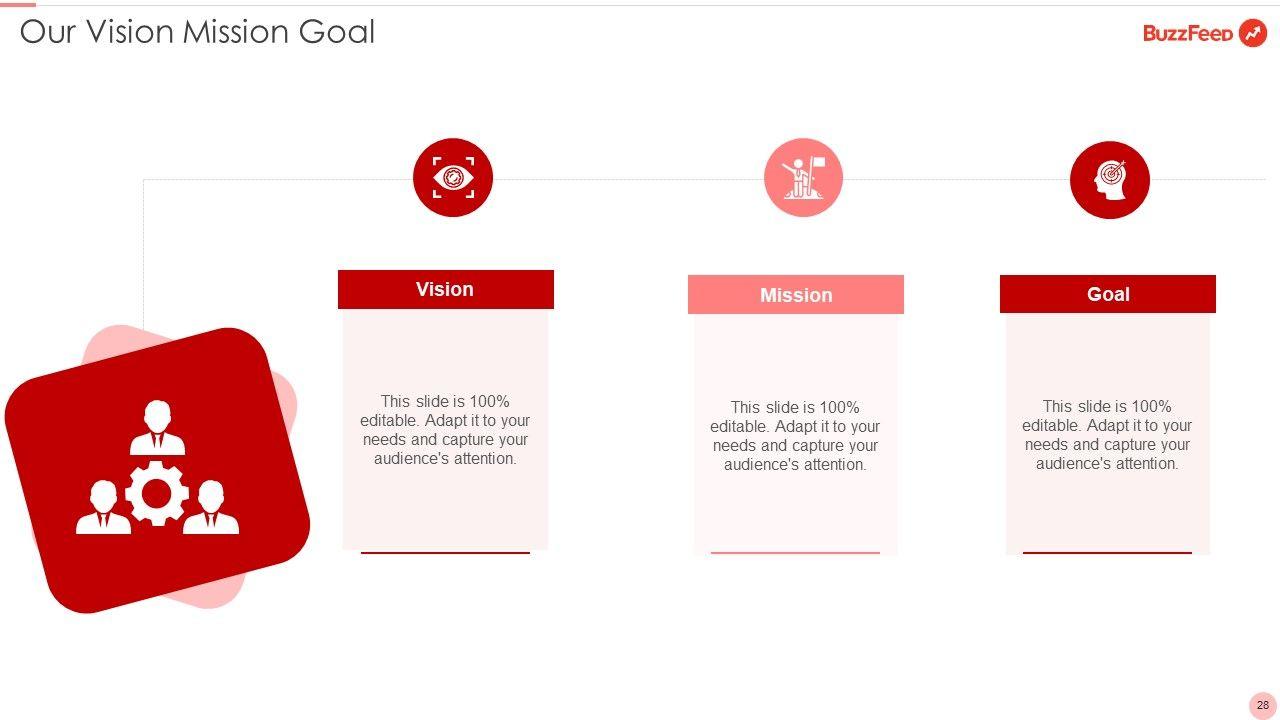 Our Vision Mission Goal

BuzzFeed

Vision

This slide is 100% editable. Adapt it to your needs and capture your audience's attention.

Mission

This slide is 100% editable. Adapt it to your needs and capture your audience's attention.

Goal

This slide is 100% editable. Adapt it to your needs and capture your audience's attention.

28